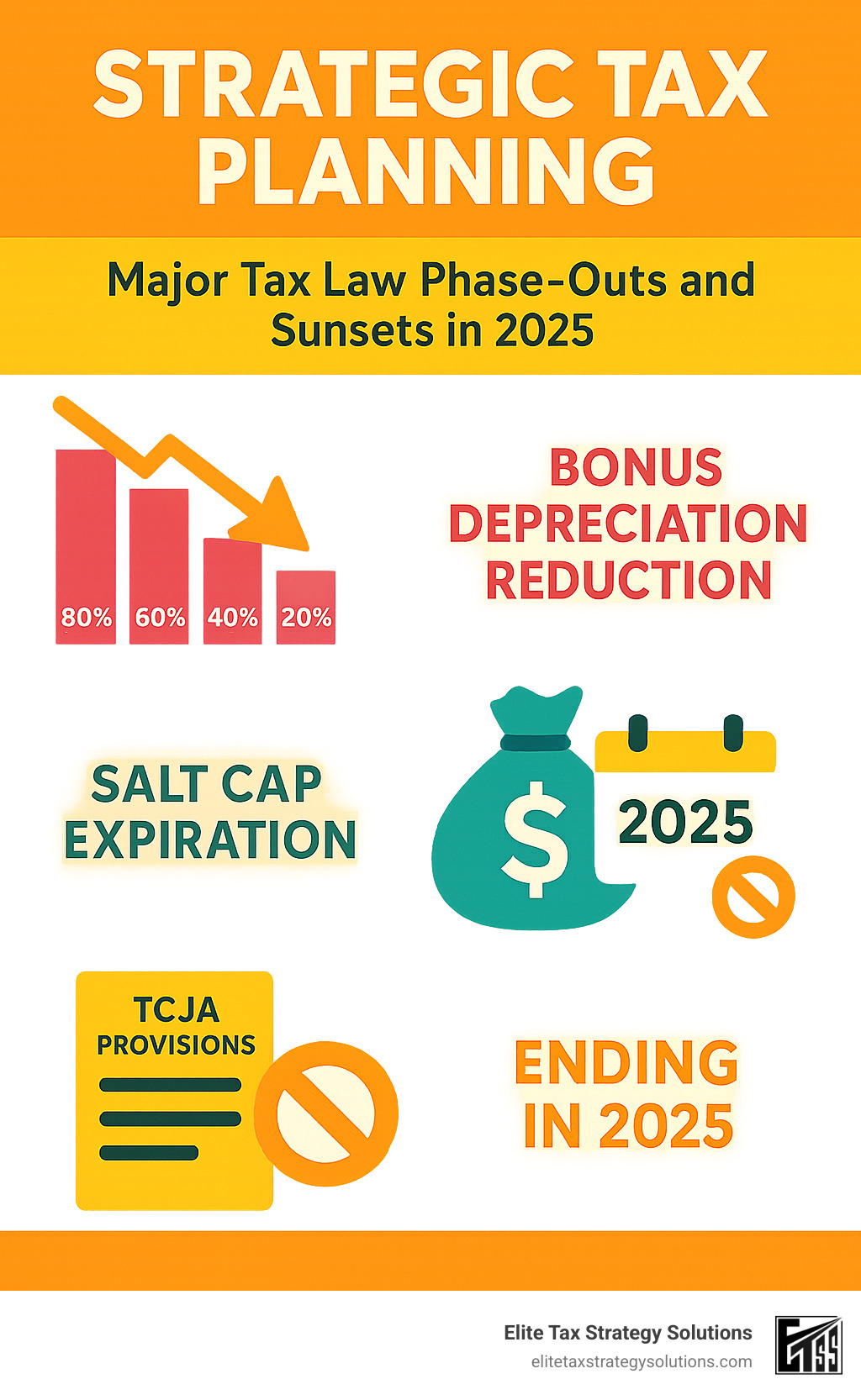 STRATEGIC TAX PLANNING

Major Tax Law Phase-Outs and Sunsets in 2025

80% 60% 40% 20%

BONUS DEPRECIATION REDUCTION

SALT CAP EXPIRATION

$

2025

TCJA PROVISIONS

ENDING IN 2025

Elite Tax Strategy Solutions
elitetaxstrategysolutions.com

ETSS