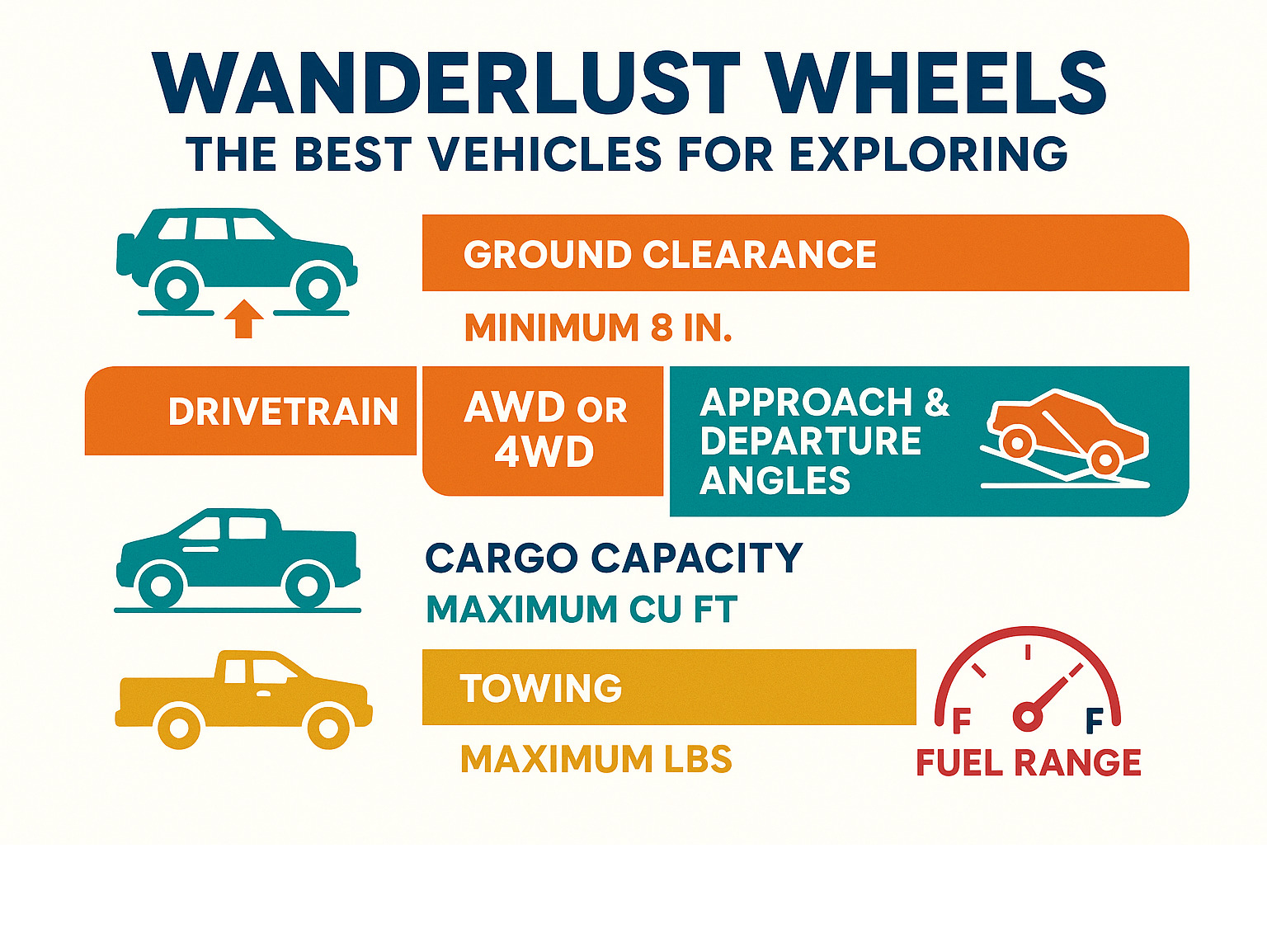 WANDERLUST WHEELS
THE BEST VEHICLES FOR EXPLORING

GROUND CLEARANCE

MINIMUM 8 IN.

DRIVETRAIN

AWD OR 4WD

APPROACH & DEPARTURE ANGLES

CARGO CAPACITY

MAXIMUM CU FT

TOWING

MAXIMUM LBS

F F

FUEL RANGE