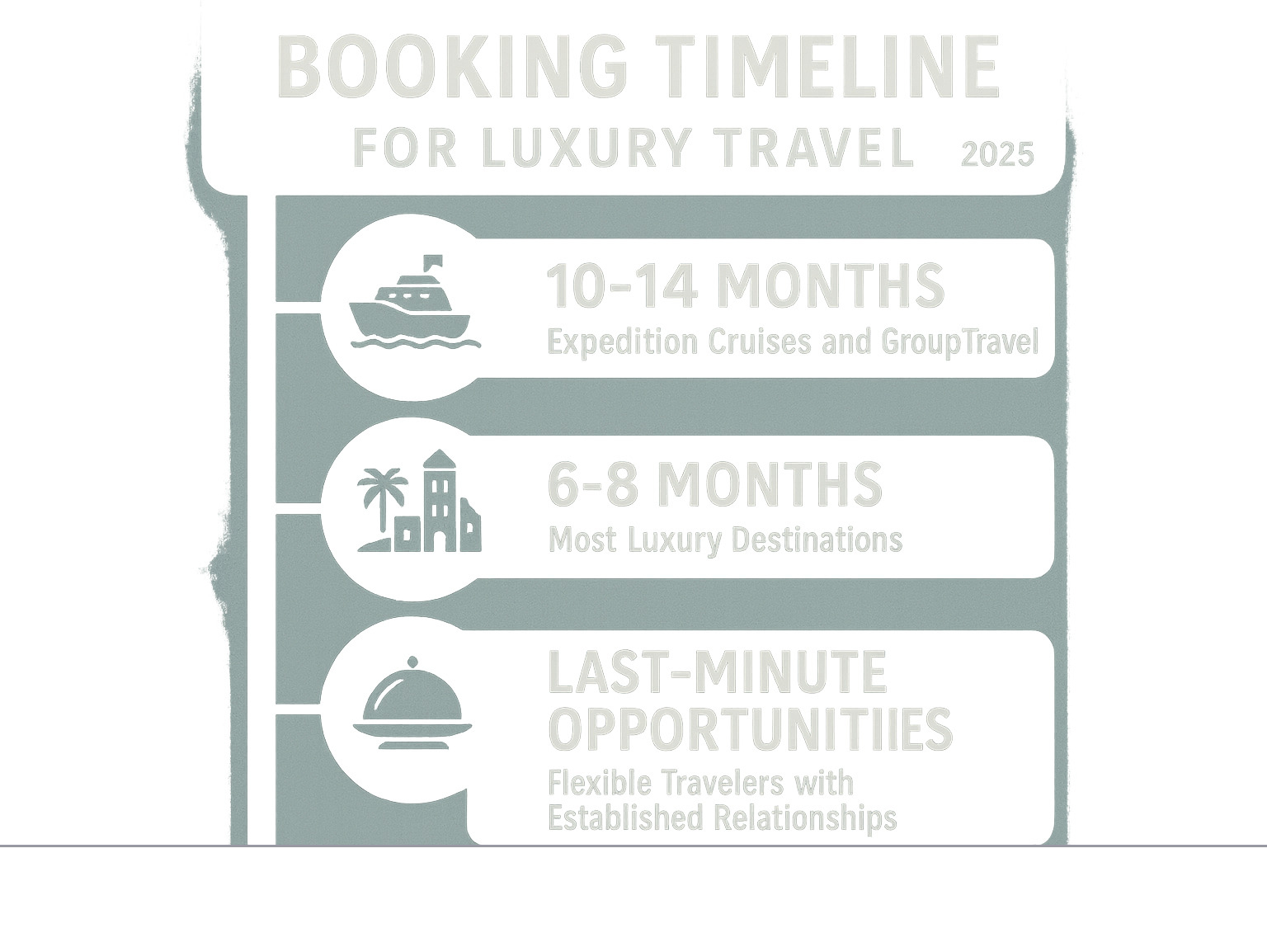 BOOKING TIMELINE
FOR LUXURY TRAVEL 2025

10-14 MONTHS
Expedition Cruises and GroupTravel

6-8 MONTHS
Most Luxury Destinations

LAST-MINUTE OPPORTUNITIIES
Flexible Travelers with Established Relationships