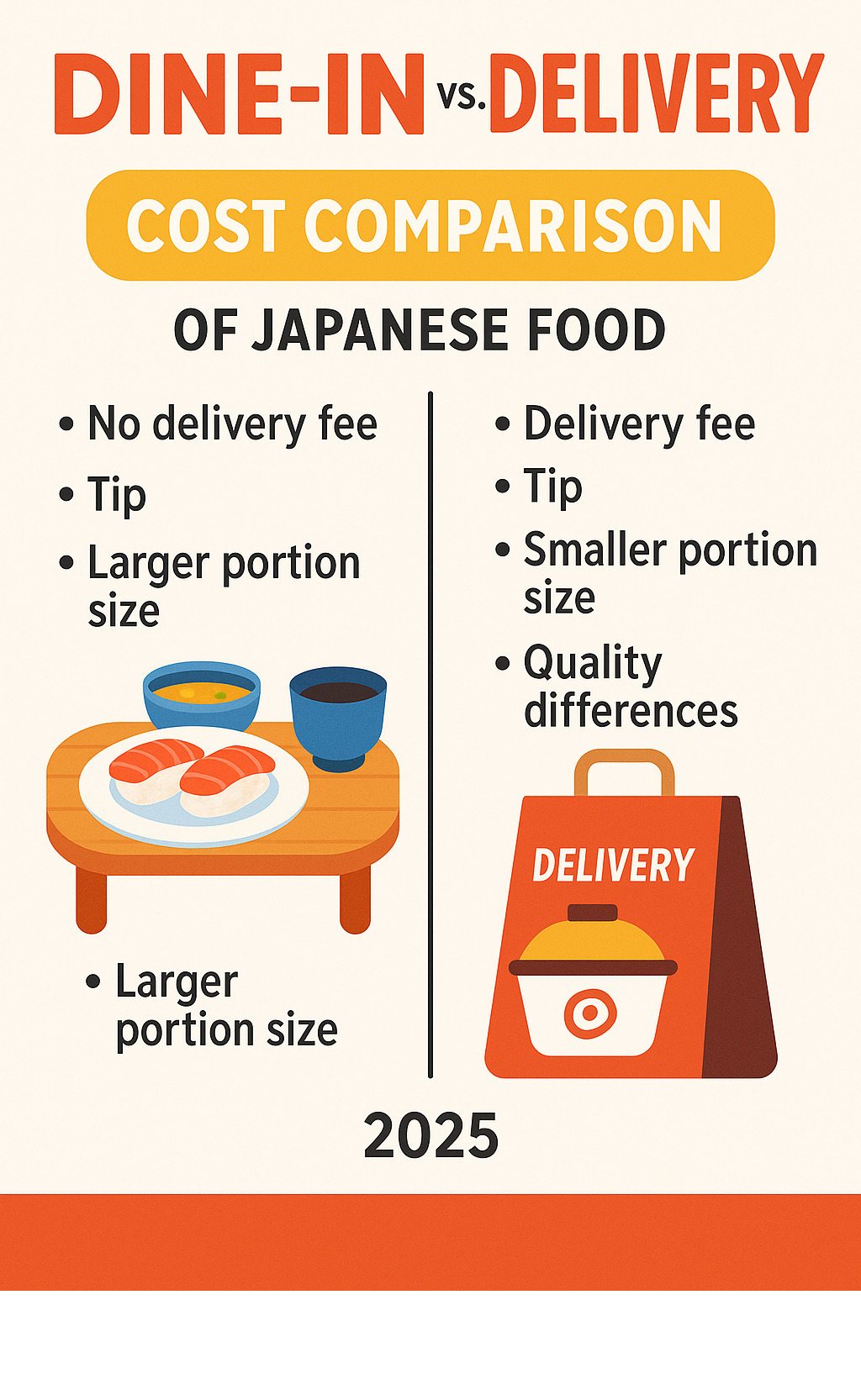 DINE-IN vs. DELIVERY

COST COMPARISON

OF JAPANESE FOOD

• No delivery fee
• Tip
• Larger portion size

• Larger portion size

• Delivery fee
• Tip
• Smaller portion size
• Quality differences

DELIVERY

2025