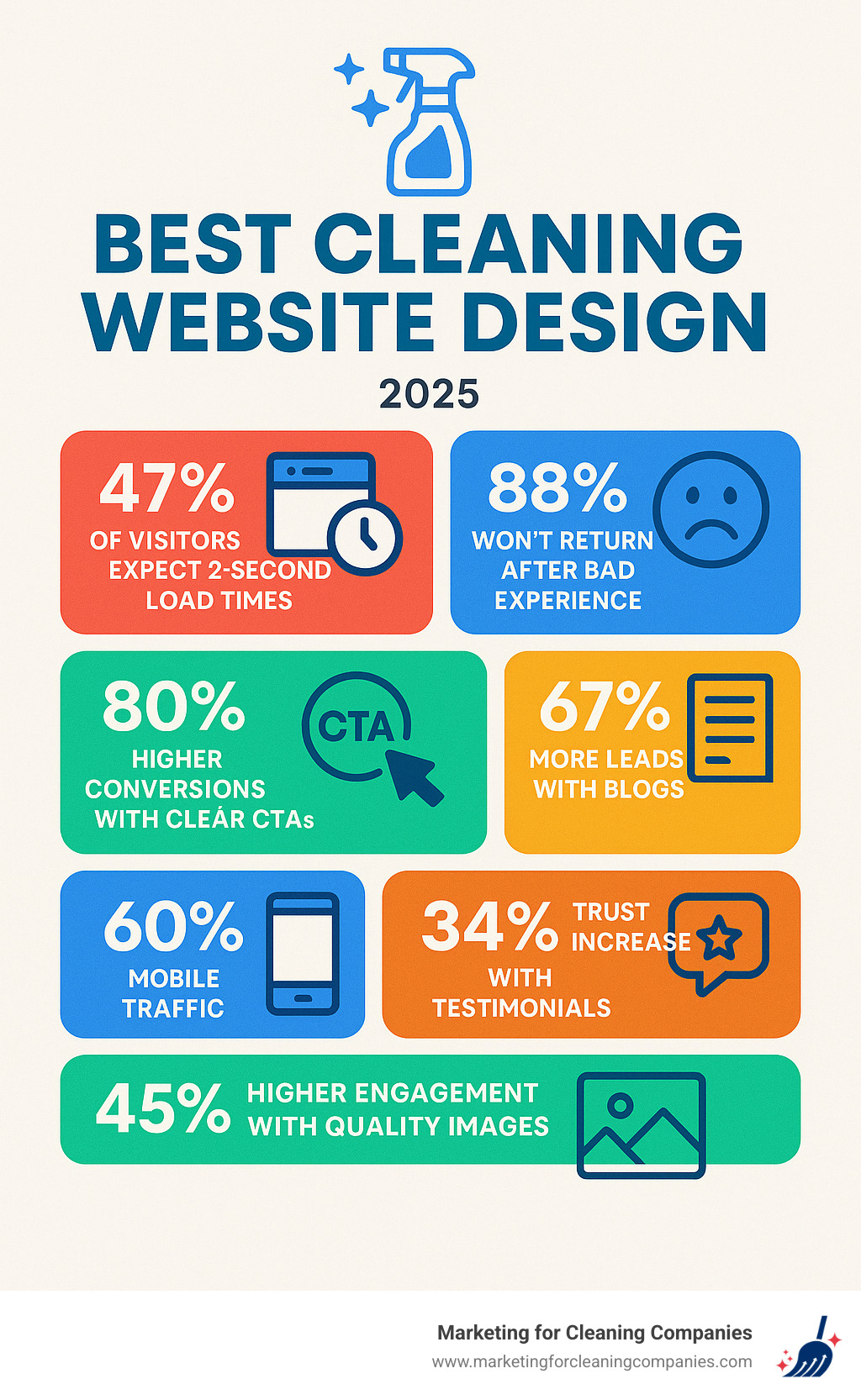 BEST CLEANING WEBSITE DESIGN

2025

47%
OF VISITORS EXPECT 2-SECOND LOAD TIMES

88%
WON'T RETURN AFTER BAD EXPERIENCE

80%
HIGHER CONVERSIONS WITH CLEÁR CTAs

CTA

67%
MORE LEADS WITH BLOGS

60%
MOBILE TRAFFIC

34%
TRUST INCREASE WITH TESTIMONIALS

45%
HIGHER ENGAGEMENT WITH QUALITY IMAGES

Marketing for Cleaning Companies
www.marketingforcleaningcompanies.com