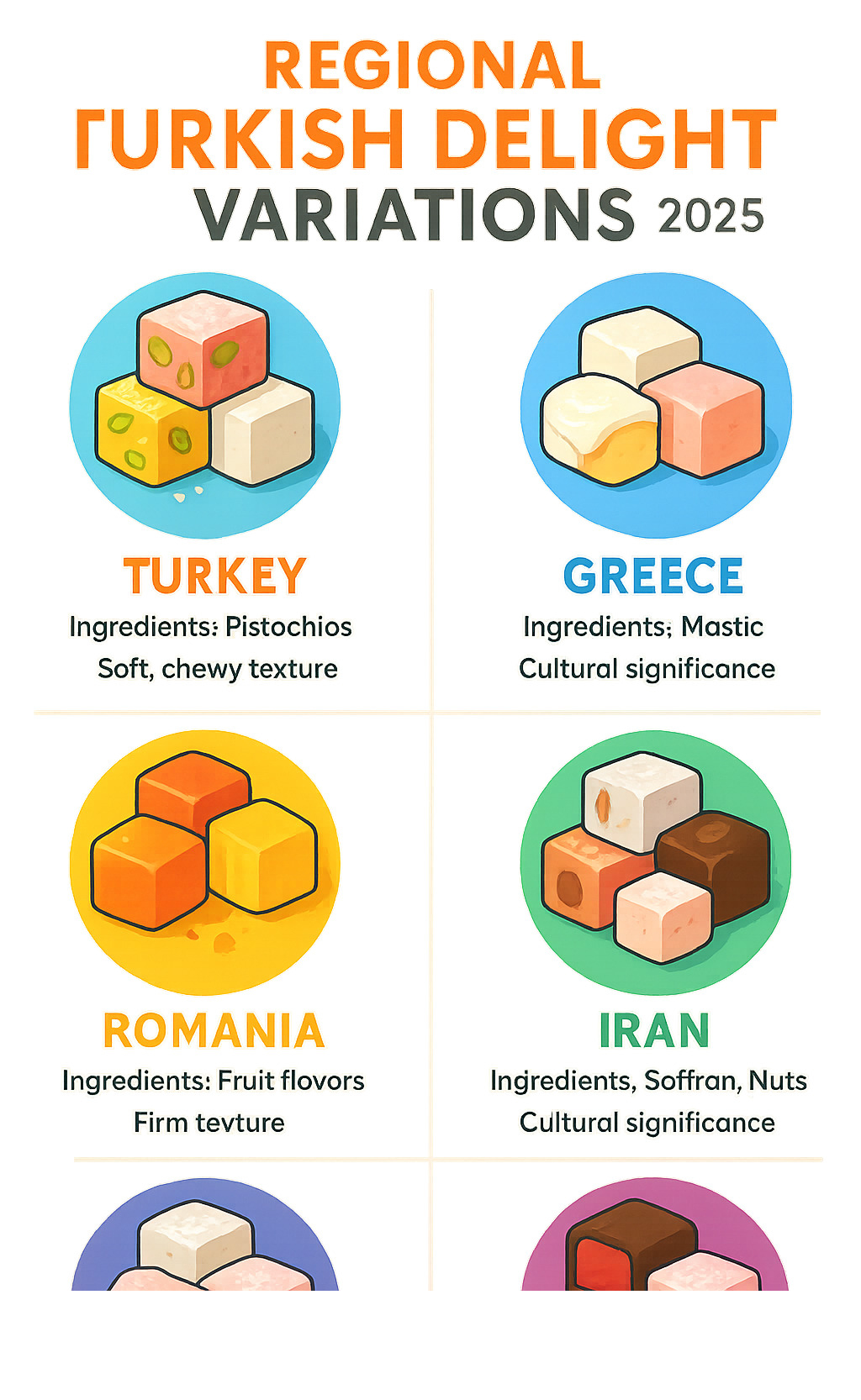 REGIONAL TURKISH DELIGHT VARIATIONS 2025

TURKEY
Ingredients: Pistochios
Soft, chewy texture

GREECE
Ingredients; Mastic
Cultural significance

ROMANIA
Ingredients: Fruit flovors
Firm tevture

IRAN
Ingredients, Soffran, Nuts
Cultural significance