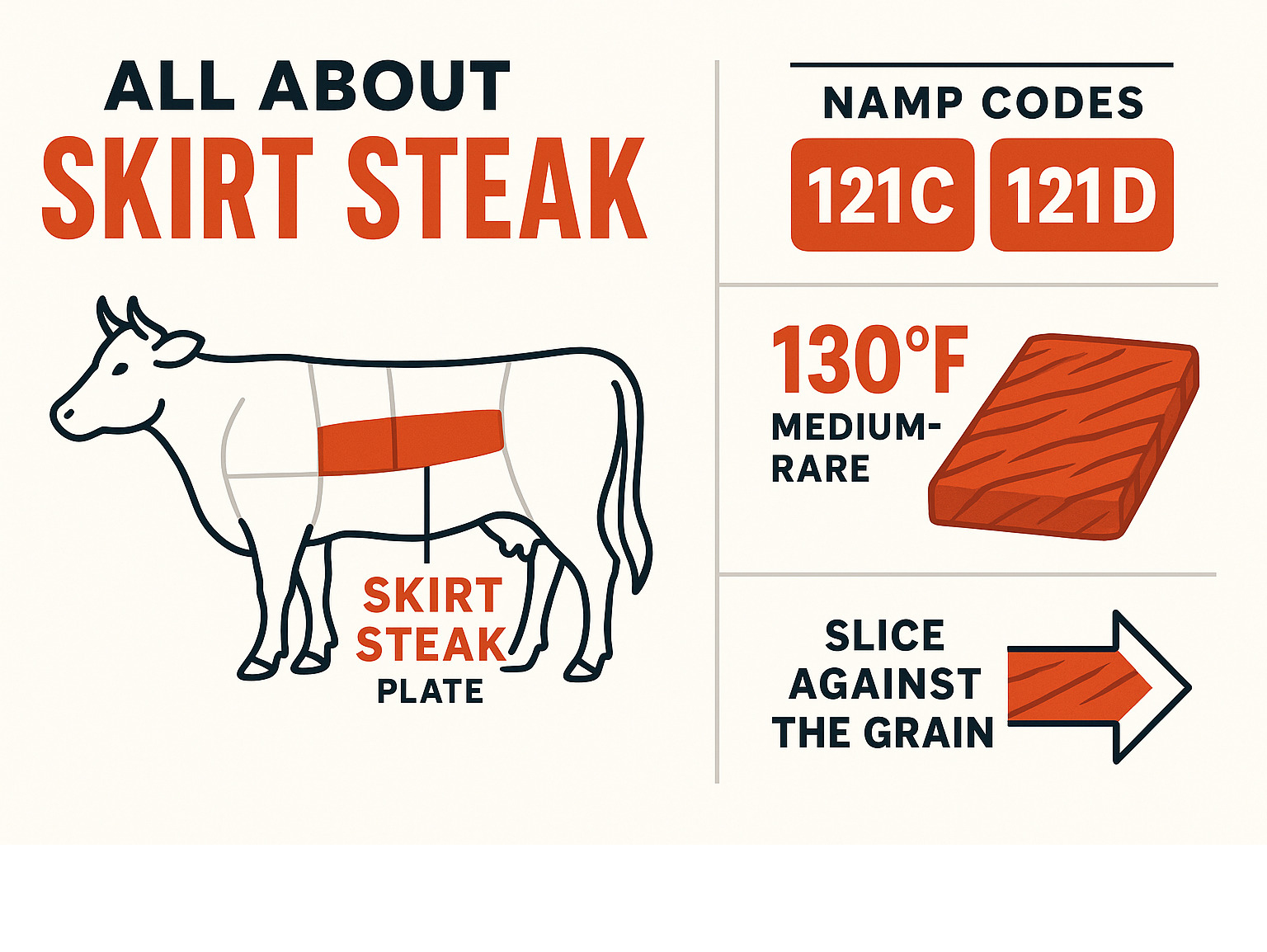 ALL ABOUT
SKIRT STEAK

SKIRT STEAK
PLATE

NAMP CODES
121C 121D

130°F
MEDIUM-RARE

SLICE AGAINST THE GRAIN