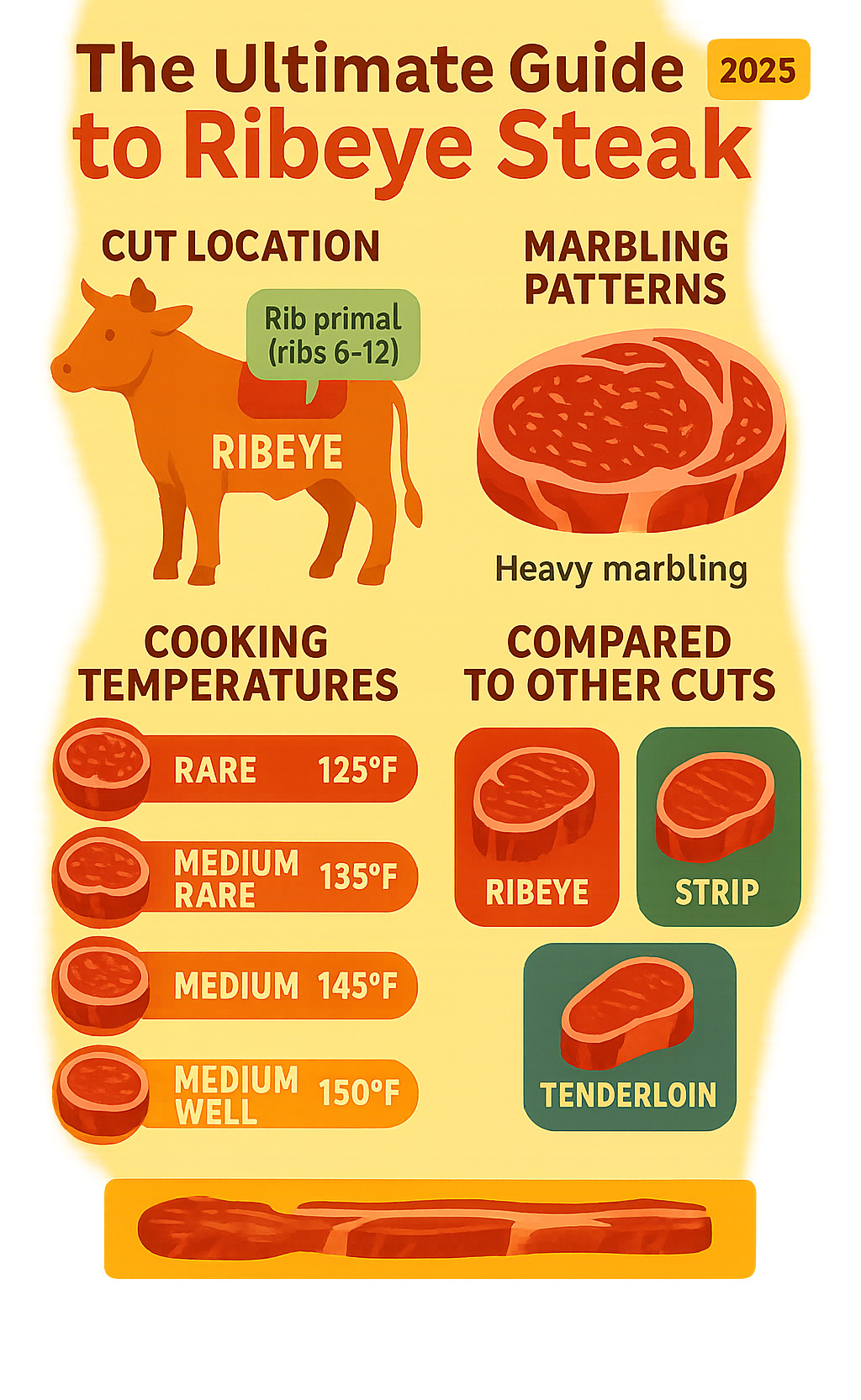 The Ultimate Guide to Ribeye Steak

2025

CUT LOCATION

Rib primal (ribs 6-12)

RIBEYE

MARBLING PATTERNS

Heavy marbling

COOKING TEMPERATURES

RARE 125°F

MEDIUM RARE 135°F

MEDIUM 145°F

MEDIUM WELL 150°F

COMPARED TO OTHER CUTS

RIBEYE

STRIP

TENDERLOIN