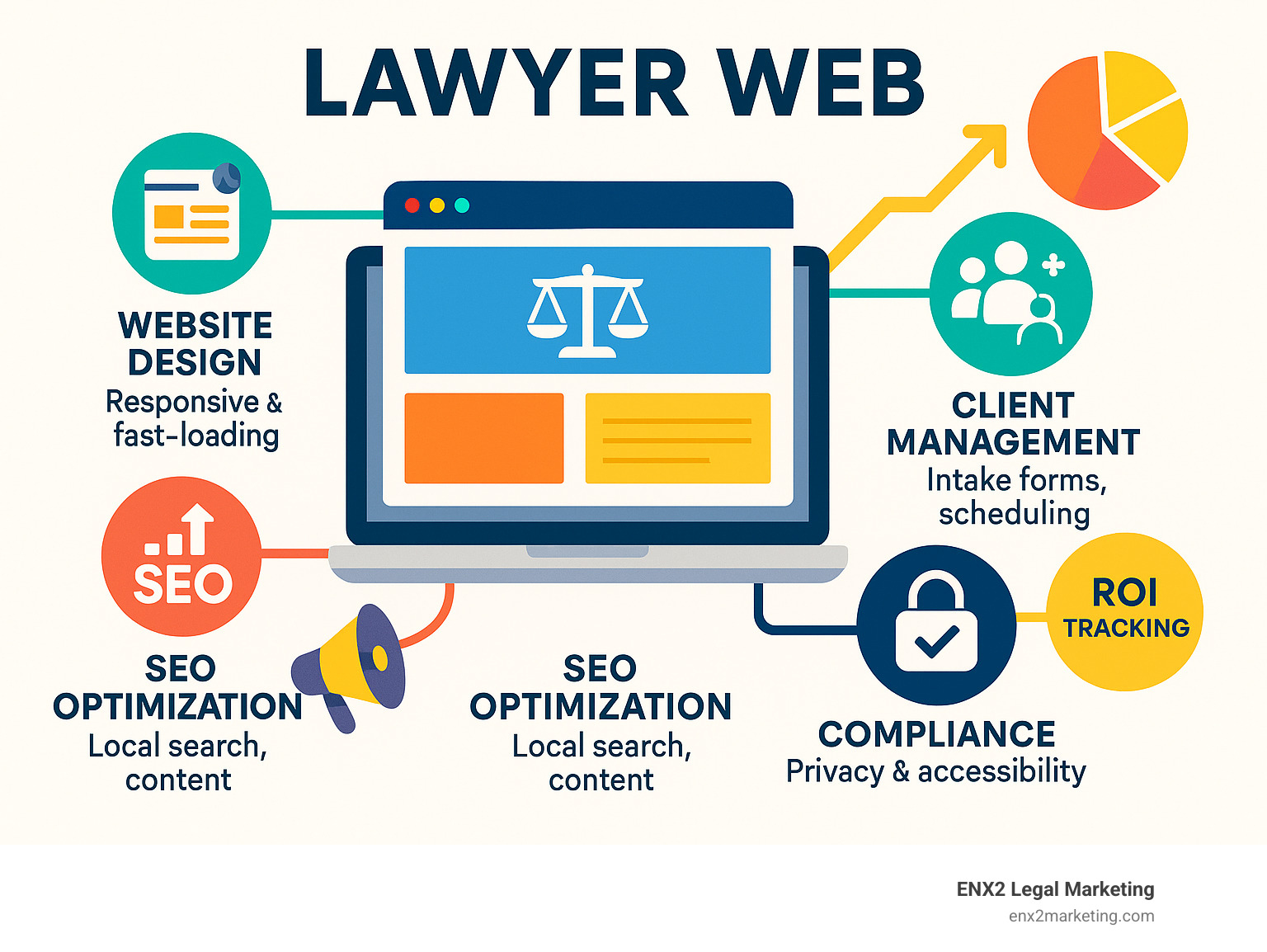 LAWYER WEB

WEBSITE DESIGN
Responsive & fast-loading

CLIENT MANAGEMENT
Intake forms, scheduling

SEO

SEO OPTIMIZATION
Local search, content

SEO OPTIMIZATION
Local search, content

ROI TRACKING

COMPLIANCE
Privacy & accessibility

ENX2 Legal Marketing
enx2marketing.com