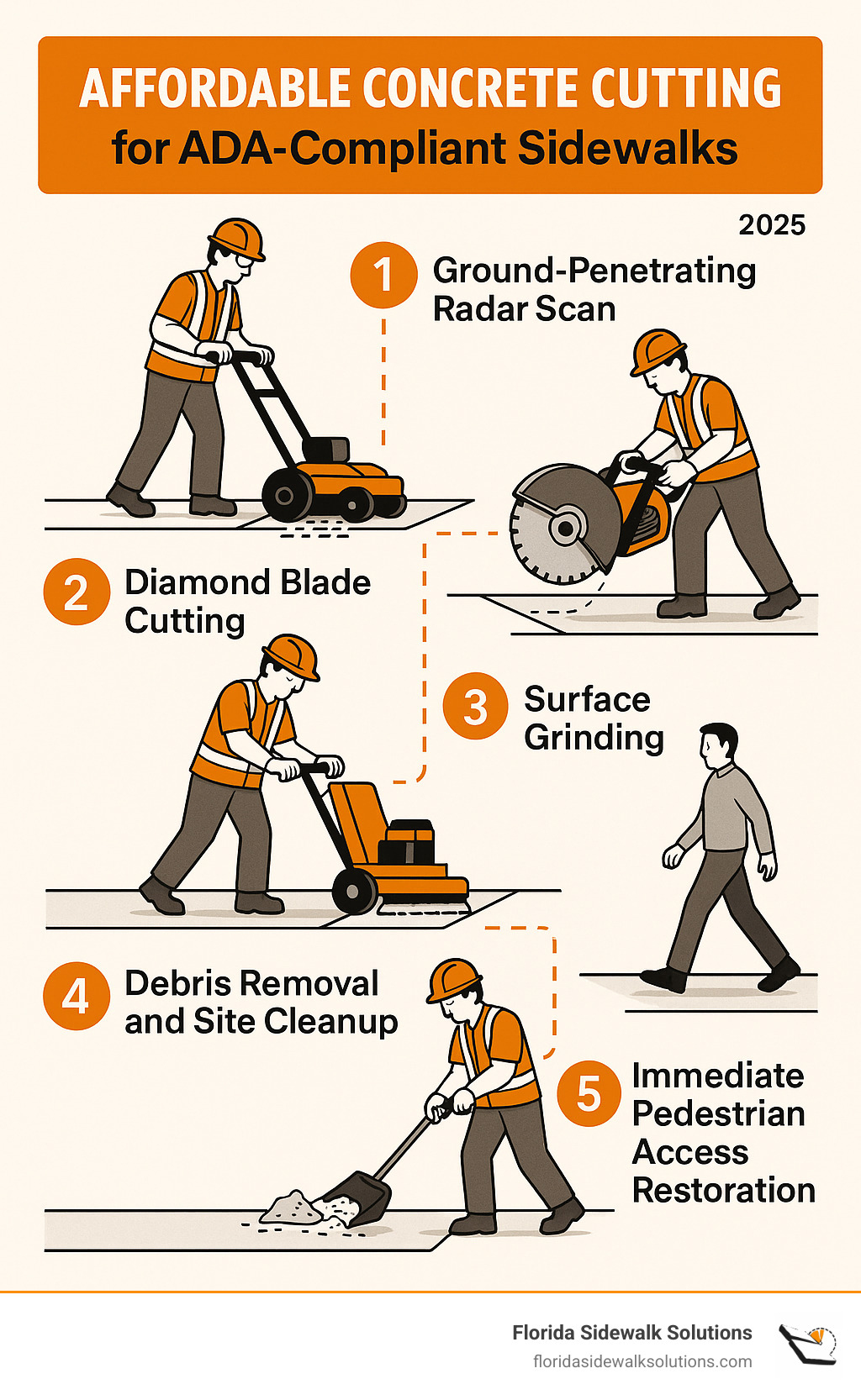 AFFORDABLE CONCRETE CUTTING
for ADA-Compliant Sidewalks

2025

1 Ground-Penetrating Radar Scan

2 Diamond Blade Cutting

3 Surface Grinding

4 Debris Removal and Site Cleanup

5 Immediate Pedestrian Access Restoration

Florida Sidewalk Solutions
floridasidewalksolutions.com