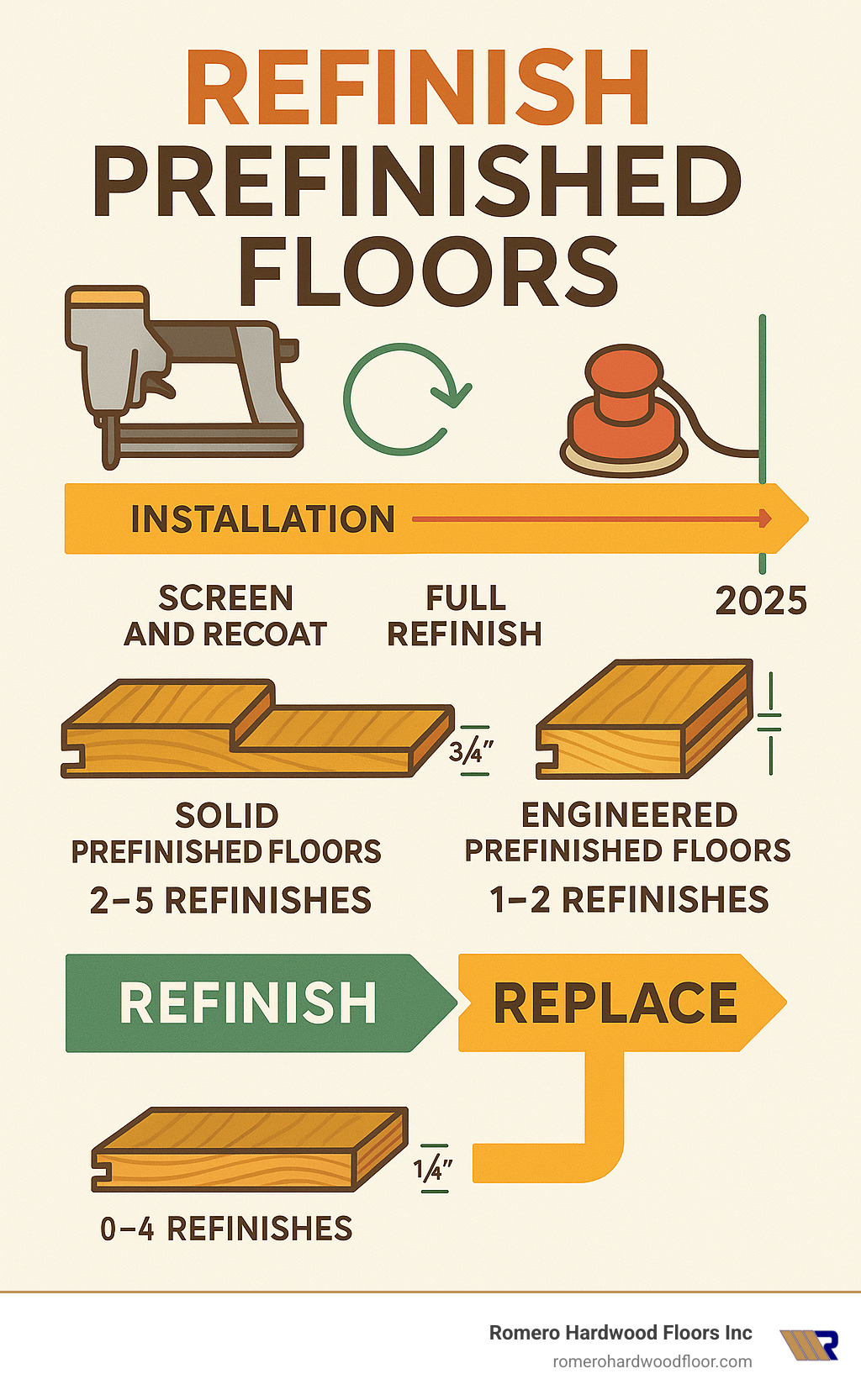 REFINISH PREFINISHED FLOORS

INSTALLATION

SCREEN AND RECOAT

FULL REFINISH

2025

3/4"

SOLID PREFINISHED FLOORS
2–5 REFINISHES

ENGINEERED PREFINISHED FLOORS
1–2 REFINISHES

REFINISH

REPLACE

1/4"

0–4 REFINISHES

Romero Hardwood Floors Inc
romerohardwoodfloor.com