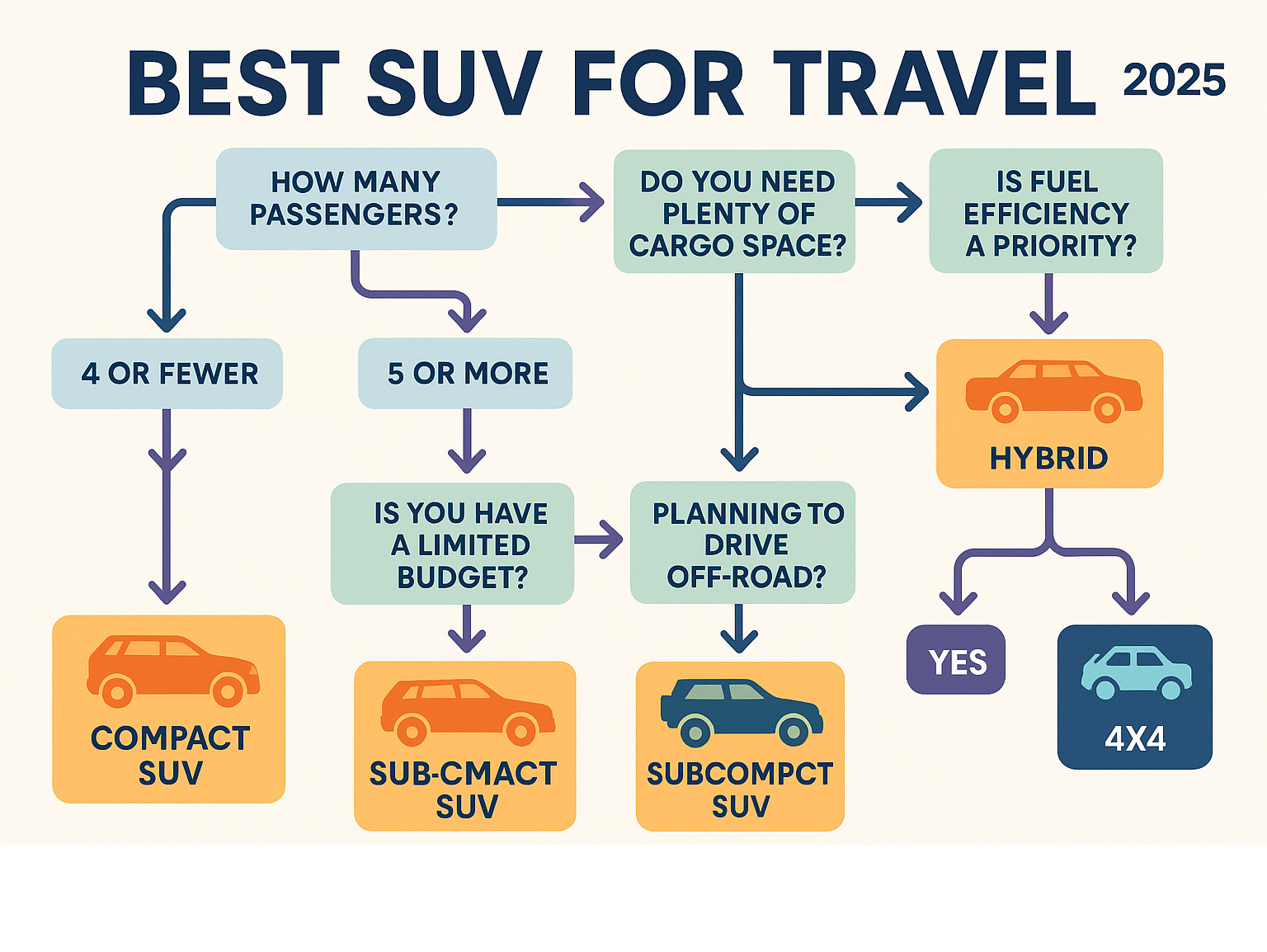 BEST SUV FOR TRAVEL 2025

HOW MANY PASSENGERS?

DO YOU NEED PLENTY OF CARGO SPACE?

IS FUEL EFFICIENCY A PRIORITY?

4 OR FEWER

5 OR MORE

HYBRID

IS YOU HAVE A LIMITED BUDGET?

PLANNING TO DRIVE OFF-ROAD?

YES

4X4

COMPACT SUV

SUB-CMACT SUV

SUBCOMPCT SUV