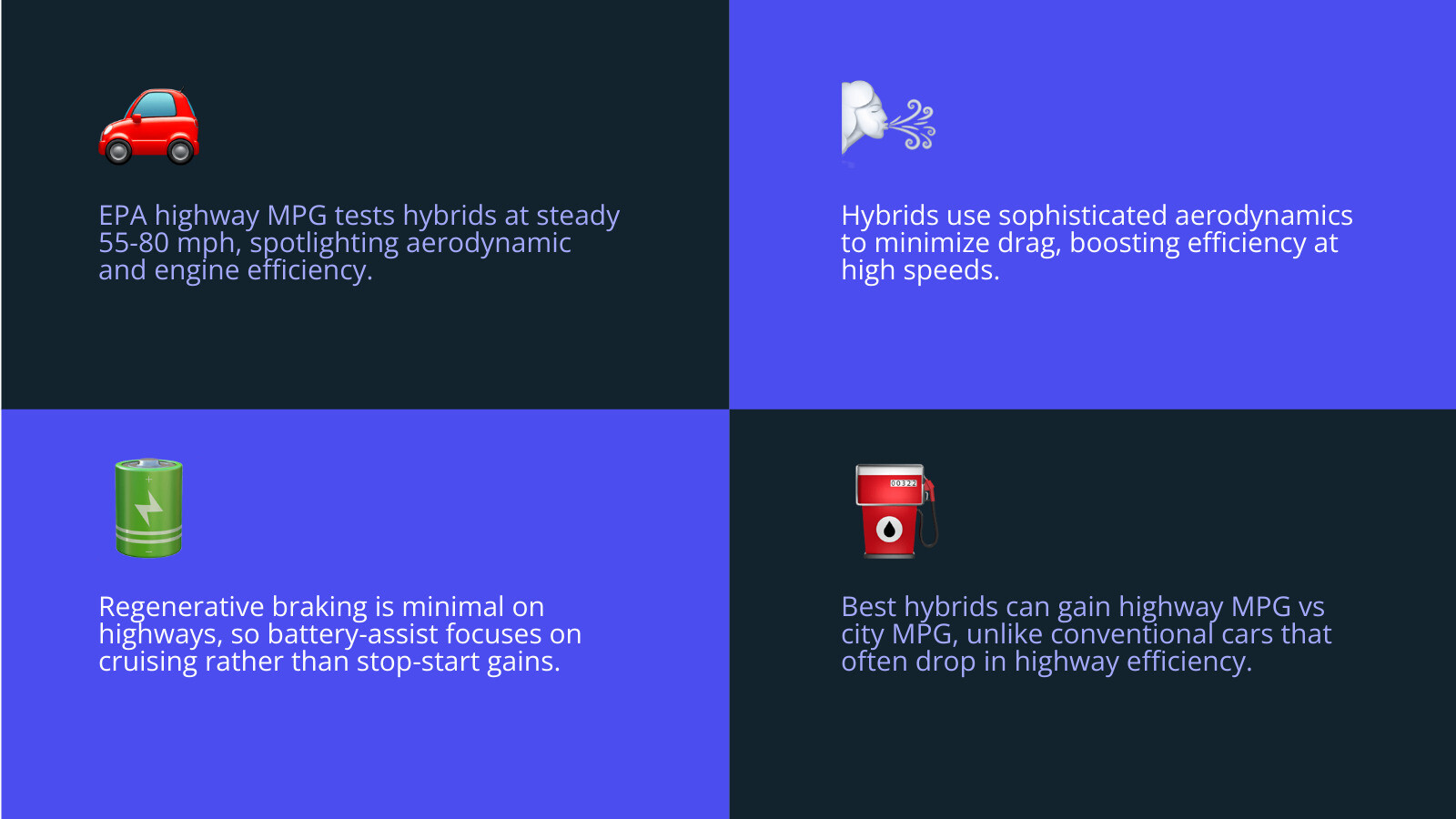 EPA highway MPG tests hybrids at steady 55-80 mph, spotlighting aerodynamic and engine efficiency.

Hybrids use sophisticated aerodynamics to minimize drag, boosting efficiency at high speeds.

Regenerative braking is minimal on highways, so battery-assist focuses on cruising rather than stop-start gains.

00322

Best hybrids can gain highway MPG vs city MPG, unlike conventional cars that often drop in highway efficiency.