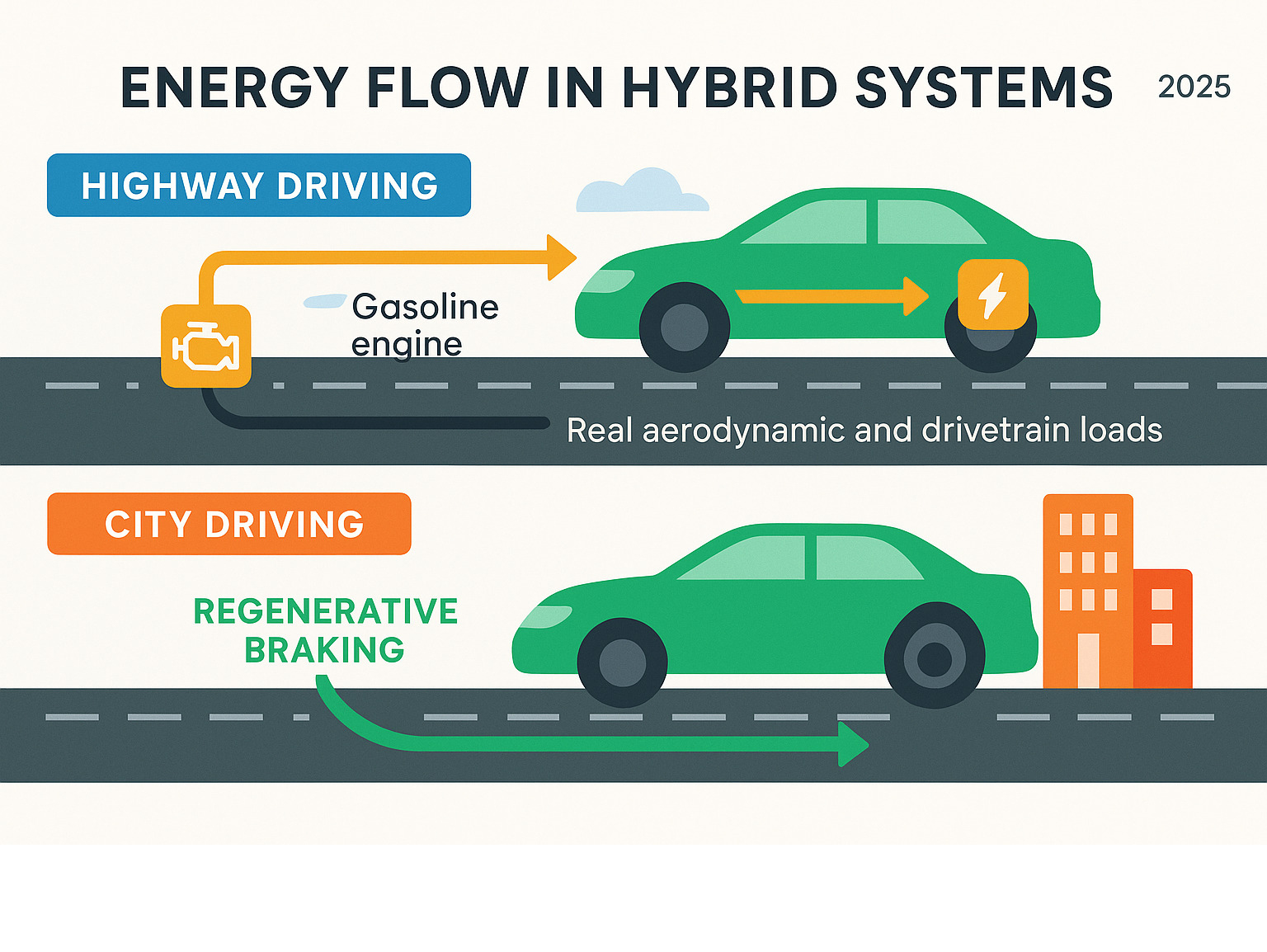 ENERGY FLOW IN HYBRID SYSTEMS 2025

HIGHWAY DRIVING

Gasoline engine

Real aerodynamic and drivetrain loads

CITY DRIVING

REGENERATIVE BRAKING