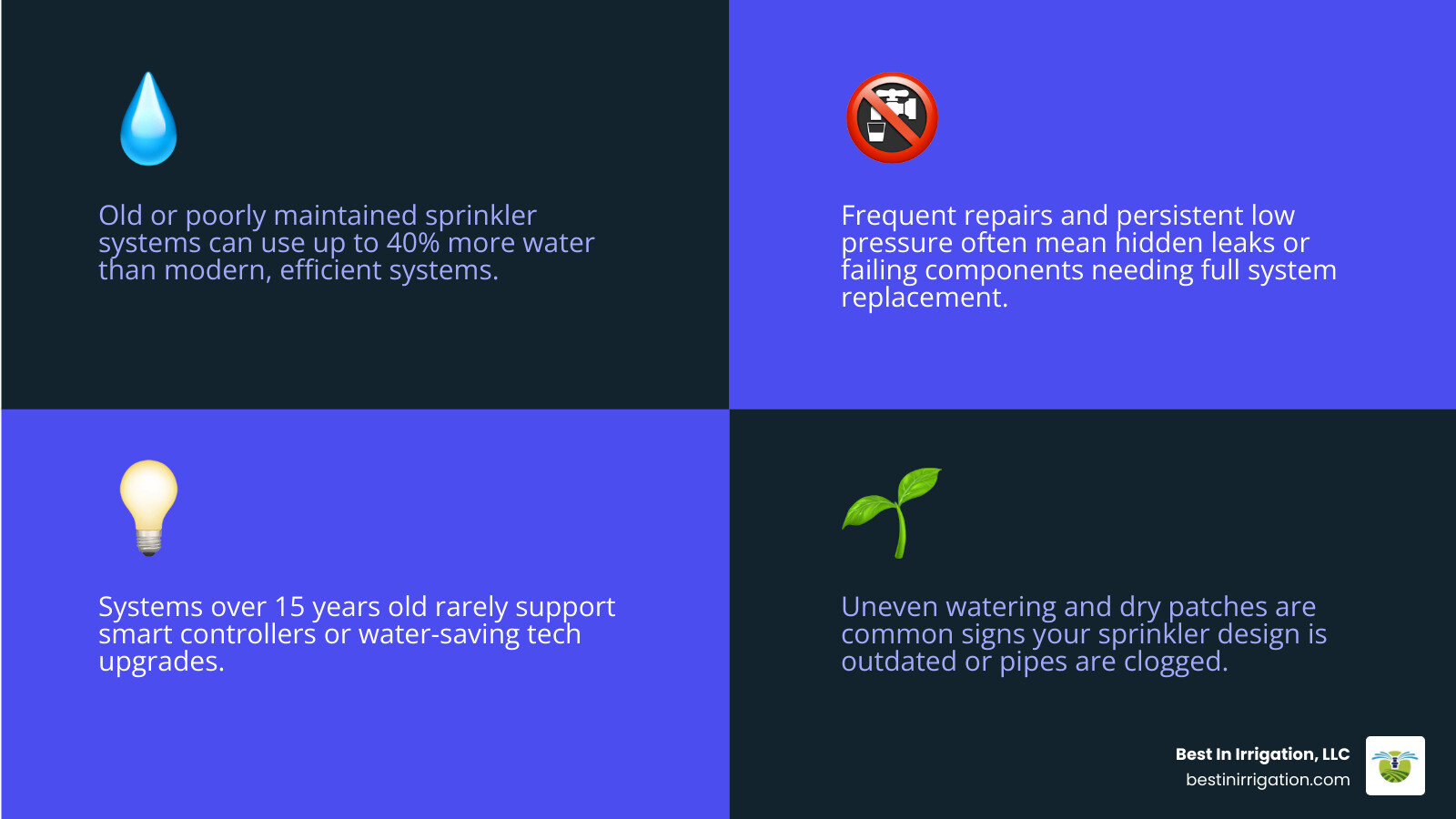 Old or poorly maintained sprinkler systems can use up to 40% more water than modern, efficient systems.

Frequent repairs and persistent low pressure often mean hidden leaks or failing components needing full system replacement.

Systems over 15 years old rarely support smart controllers or water-saving tech upgrades.

Uneven watering and dry patches are common signs your sprinkler design is outdated or pipes are clogged.

Best In Irrigation, LLC
bestinirrigation.com