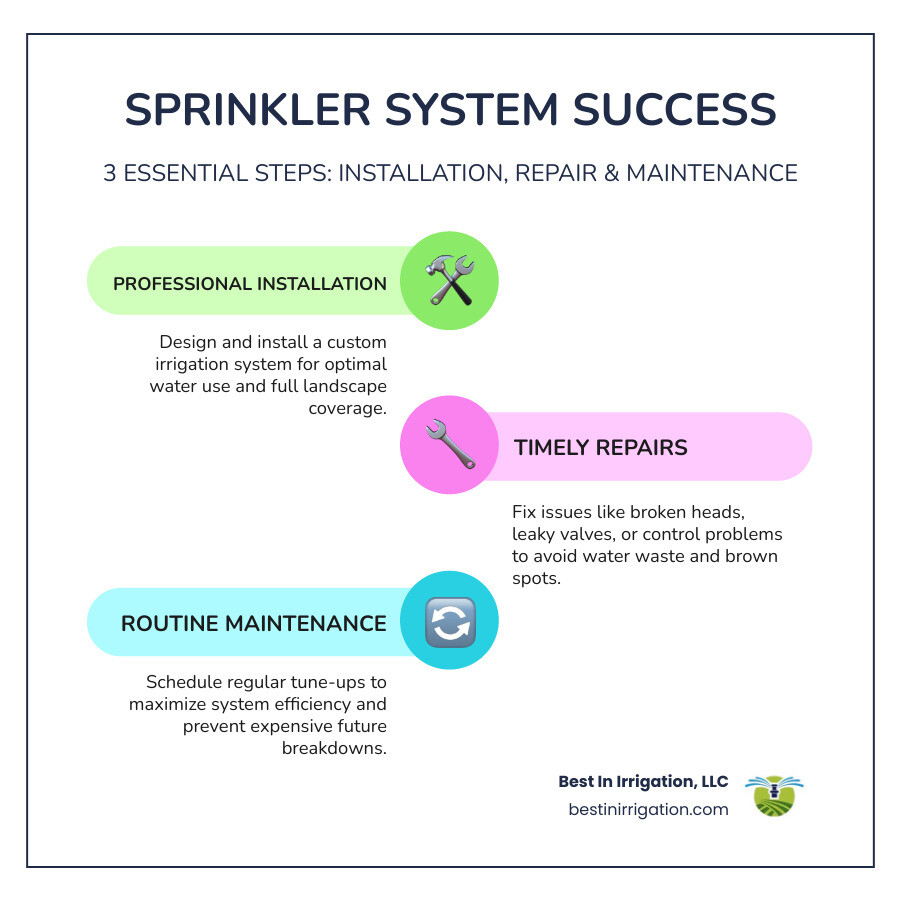 SPRINKLER SYSTEM SUCCESS

3 ESSENTIAL STEPS: INSTALLATION, REPAIR & MAINTENANCE

PROFESSIONAL INSTALLATION

Design and install a custom irrigation system for optimal water use and full landscape coverage.

TIMELY REPAIRS

Fix issues like broken heads, leaky valves, or control problems to avoid water waste and brown spots.

ROUTINE MAINTENANCE

Schedule regular tune-ups to maximize system efficiency and prevent expensive future breakdowns.

Best In Irrigation, LLC
bestinirrigation.com