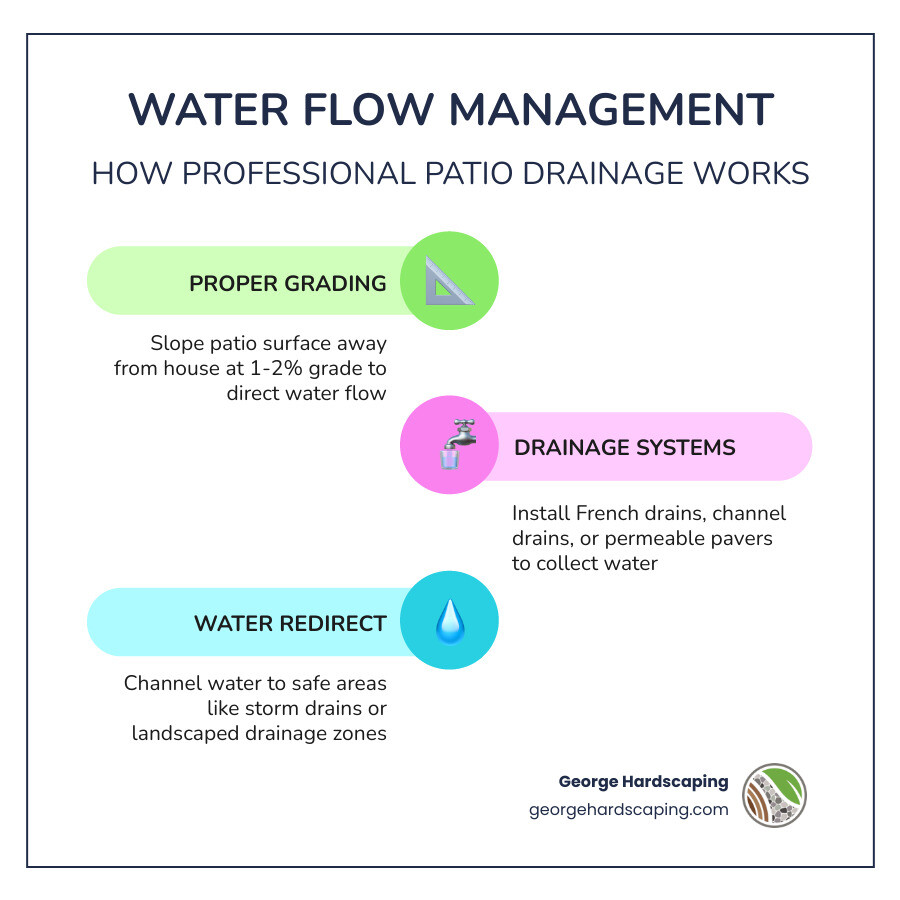 WATER FLOW MANAGEMENT

HOW PROFESSIONAL PATIO DRAINAGE WORKS

PROPER GRADING

Slope patio surface away from house at 1-2% grade to direct water flow

DRAINAGE SYSTEMS

Install French drains, channel drains, or permeable pavers to collect water

WATER REDIRECT

Channel water to safe areas like storm drains or landscaped drainage zones

George Hardscaping
georgehardscaping.com