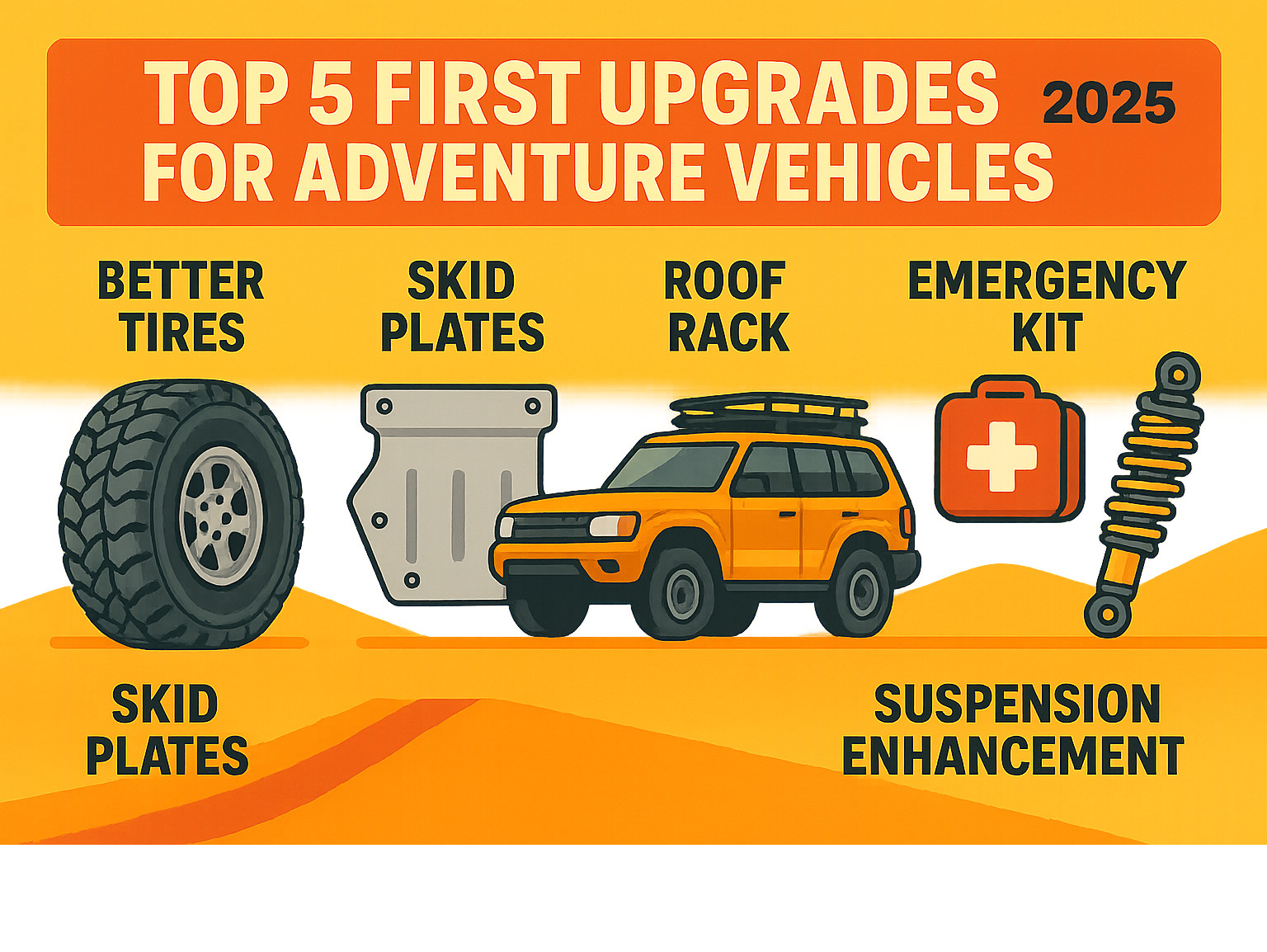 TOP 5 FIRST UPGRADES FOR ADVENTURE VEHICLES 2025

BETTER TIRES

SKID PLATES

ROOF RACK

EMERGENCY KIT

SKID PLATES

SUSPENSION ENHANCEMENT