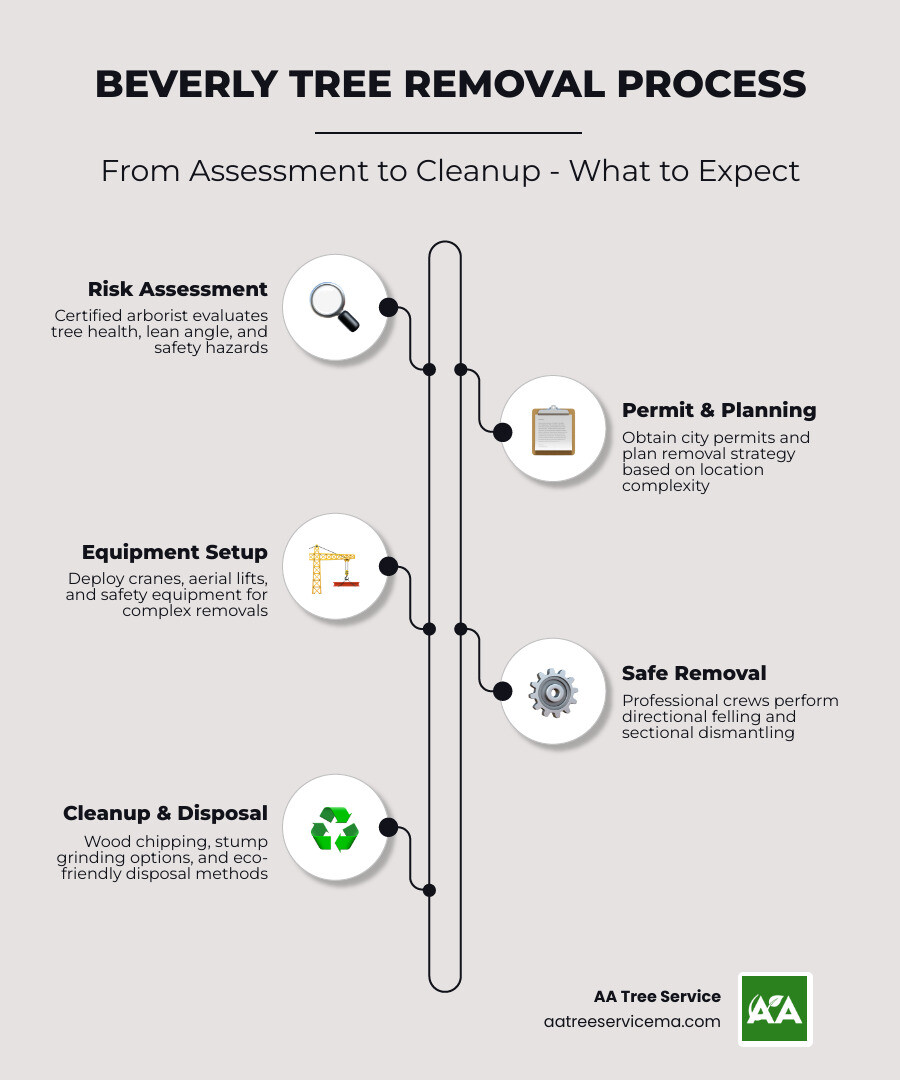 BEVERLY TREE REMOVAL PROCESS

From Assessment to Cleanup - What to Expect

Risk Assessment

Certified arborist evaluates tree health, lean angle, and safety hazards

Permit & Planning

Obtain city permits and plan removal strategy based on location complexity

Equipment Setup

Deploy cranes, aerial lifts, and safety equipment for complex removals

Safe Removal

Professional crews perform directional felling and sectional dismantling

Cleanup & Disposal

Wood chipping, stump grinding options, and eco-friendly disposal methods

AA Tree Service
aatreeservicema.com

AA