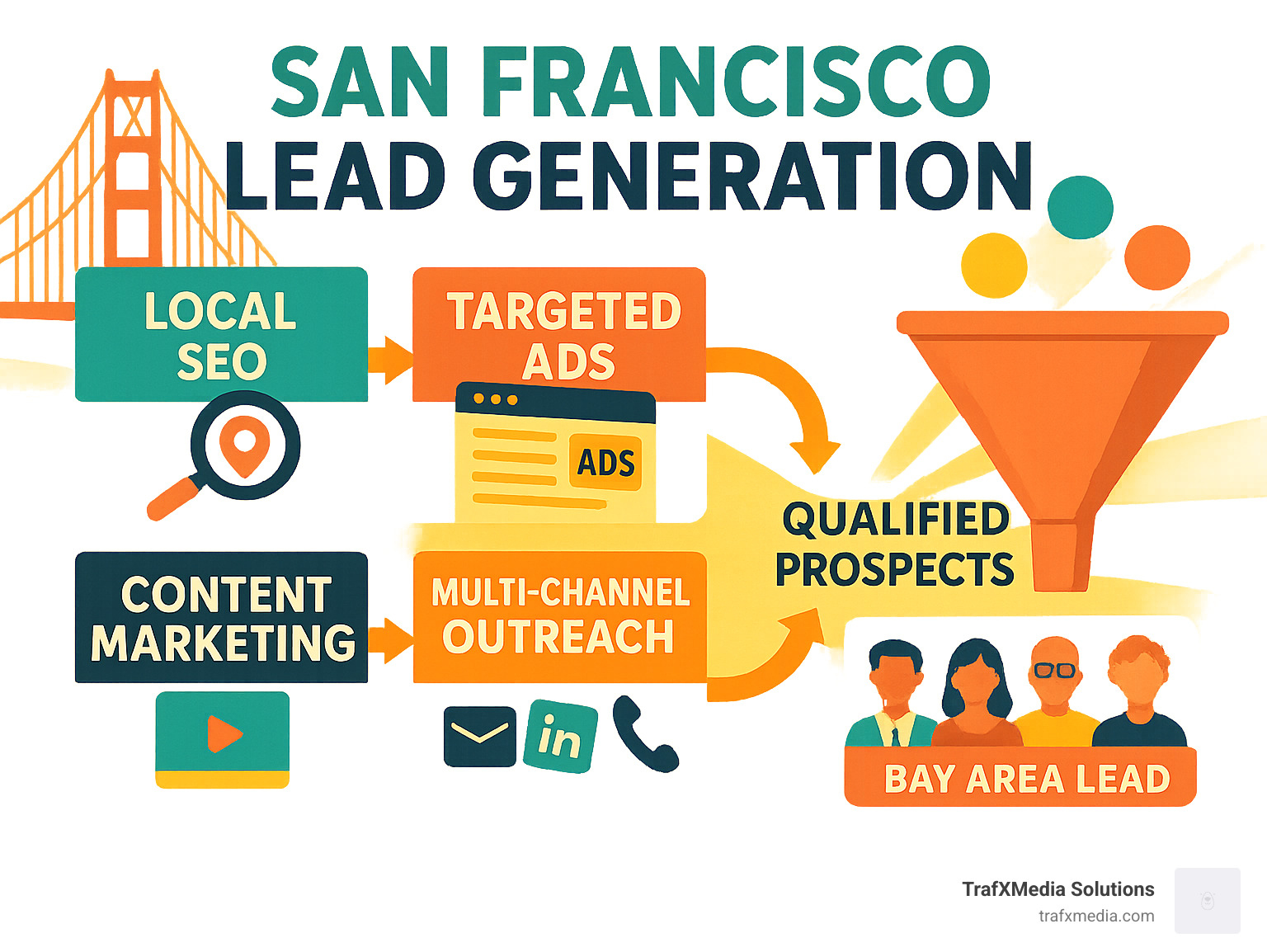 SAN FRANCISCO
LEAD GENERATION

LOCAL SEO

TARGETED ADS

ADS

CONTENT MARKETING

MULTI-CHANNEL OUTREACH

in

QUALIFIED PROSPECTS

BAY AREA LEAD

TrafXMedia Solutions
trafxmedia.com