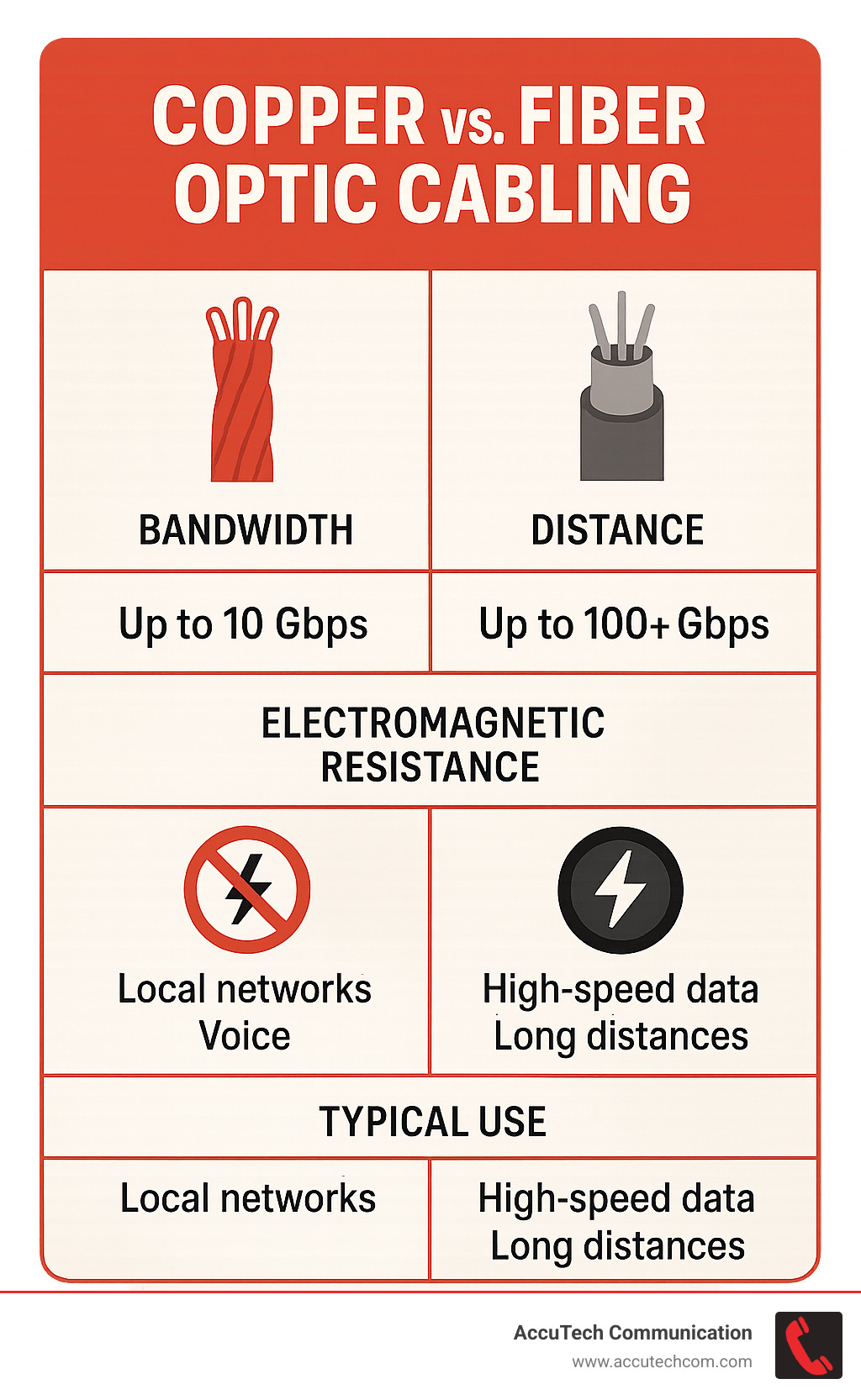 COPPER vs. FIBER OPTIC CABLING

| BANDWIDTH | DISTANCE |
|---|---|
| Up to 10 Gbps | Up to 100+ Gbps |

ELECTROMAGNETIC RESISTANCE

| Local networks Voice | High-speed data Long distances |
|---|---|

TYPICAL USE

| Local networks | High-speed data Long distances |
|---|---|

AccuTech Communication
www.accutechcom.com