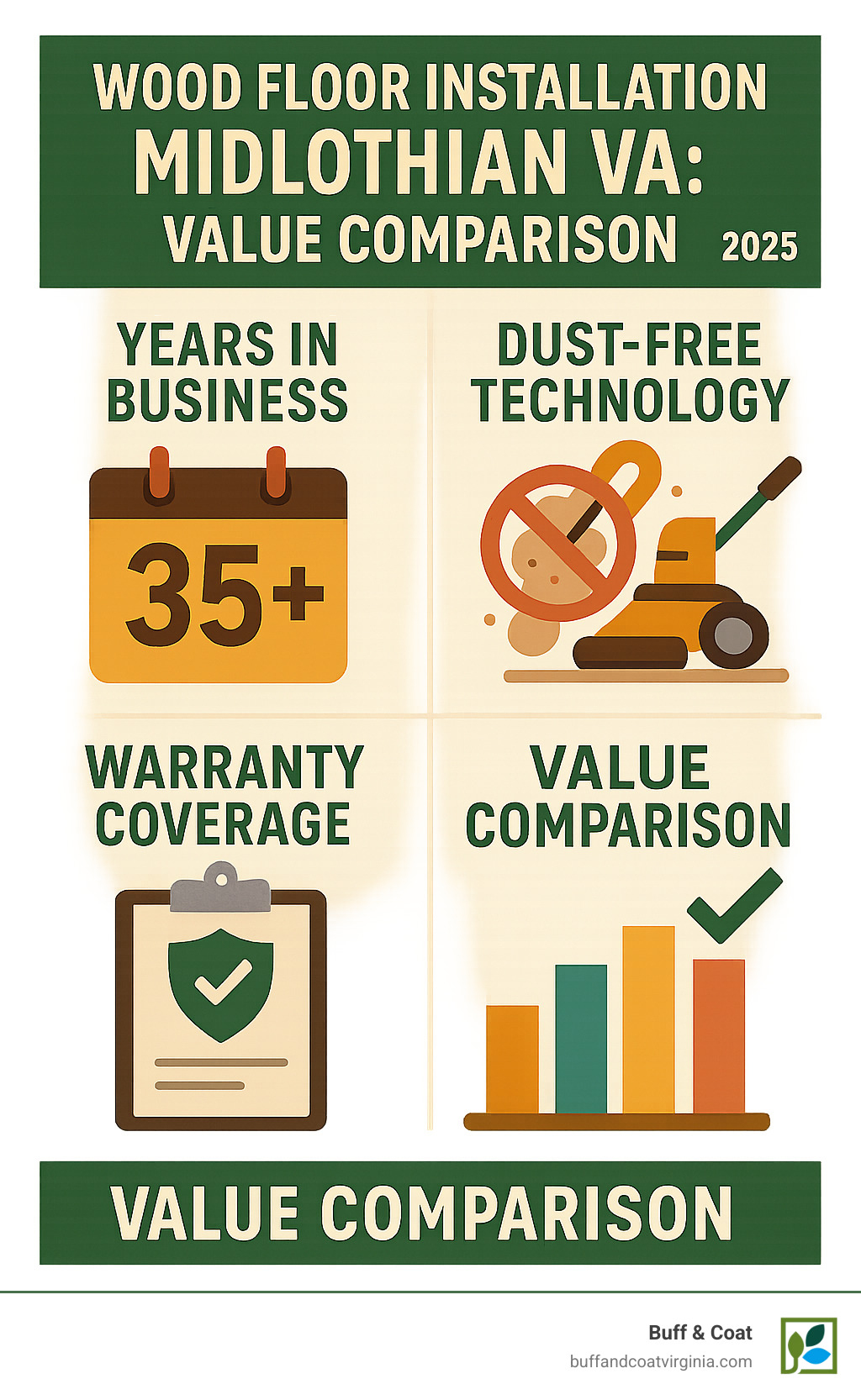 WOOD FLOOR INSTALLATION MIDLOTHIAN VA: VALUE COMPARISON 2025

YEARS IN BUSINESS

35+

DUST-FREE TECHNOLOGY

WARRANTY COVERAGE

VALUE COMPARISON

VALUE COMPARISON

Buff & Coat
buffandcoatvirginia.com