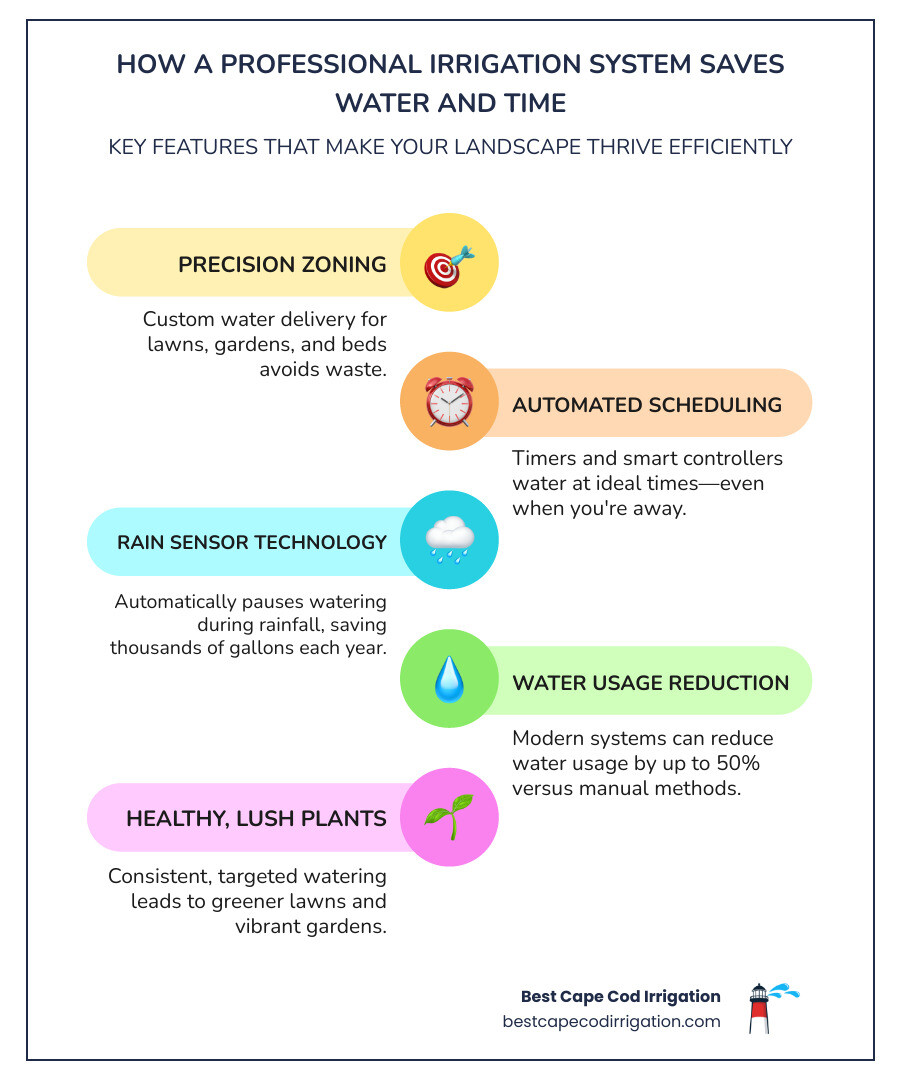 HOW A PROFESSIONAL IRRIGATION SYSTEM SAVES WATER AND TIME

KEY FEATURES THAT MAKE YOUR LANDSCAPE THRIVE EFFICIENTLY

PRECISION ZONING

Custom water delivery for lawns, gardens, and beds avoids waste.

AUTOMATED SCHEDULING

Timers and smart controllers water at ideal times—even when you're away.

RAIN SENSOR TECHNOLOGY

Automatically pauses watering during rainfall, saving thousands of gallons each year.

WATER USAGE REDUCTION

Modern systems can reduce water usage by up to 50% versus manual methods.

HEALTHY, LUSH PLANTS

Consistent, targeted watering leads to greener lawns and vibrant gardens.

Best Cape Cod Irrigation
bestcapecodirrigation.com