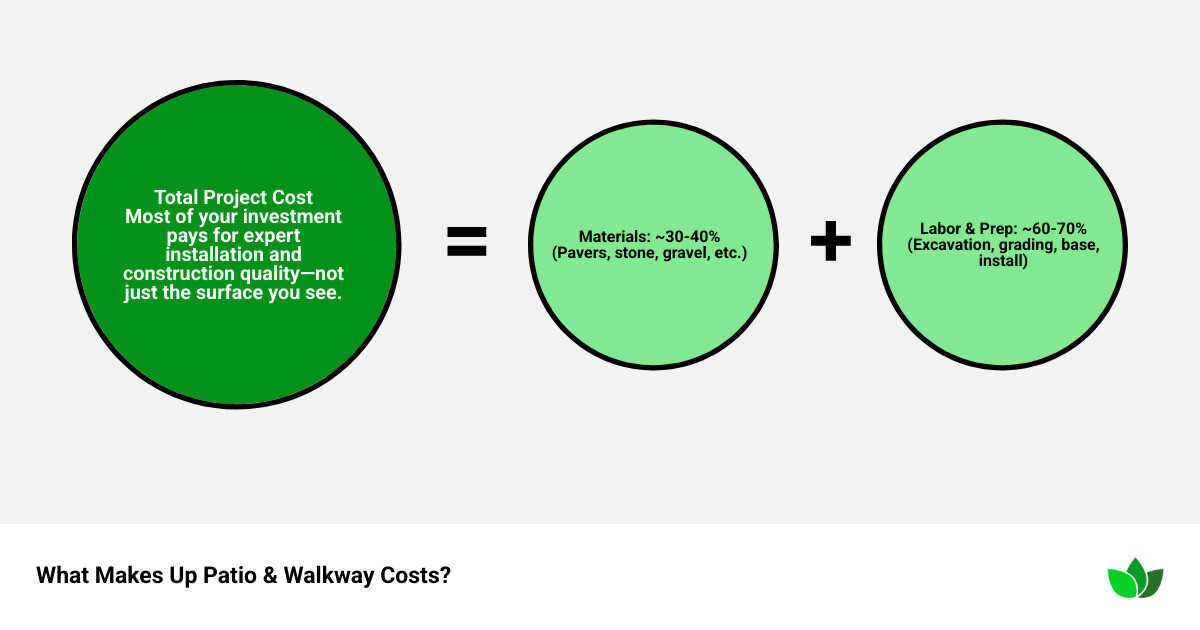 Total Project Cost
Most of your investment pays for expert installation and construction quality—not just the surface you see.

=

Materials: ~30-40%
(Pavers, stone, gravel, etc.)

+

Labor & Prep: ~60-70%
(Excavation, grading, base, install)

What Makes Up Patio & Walkway Costs?