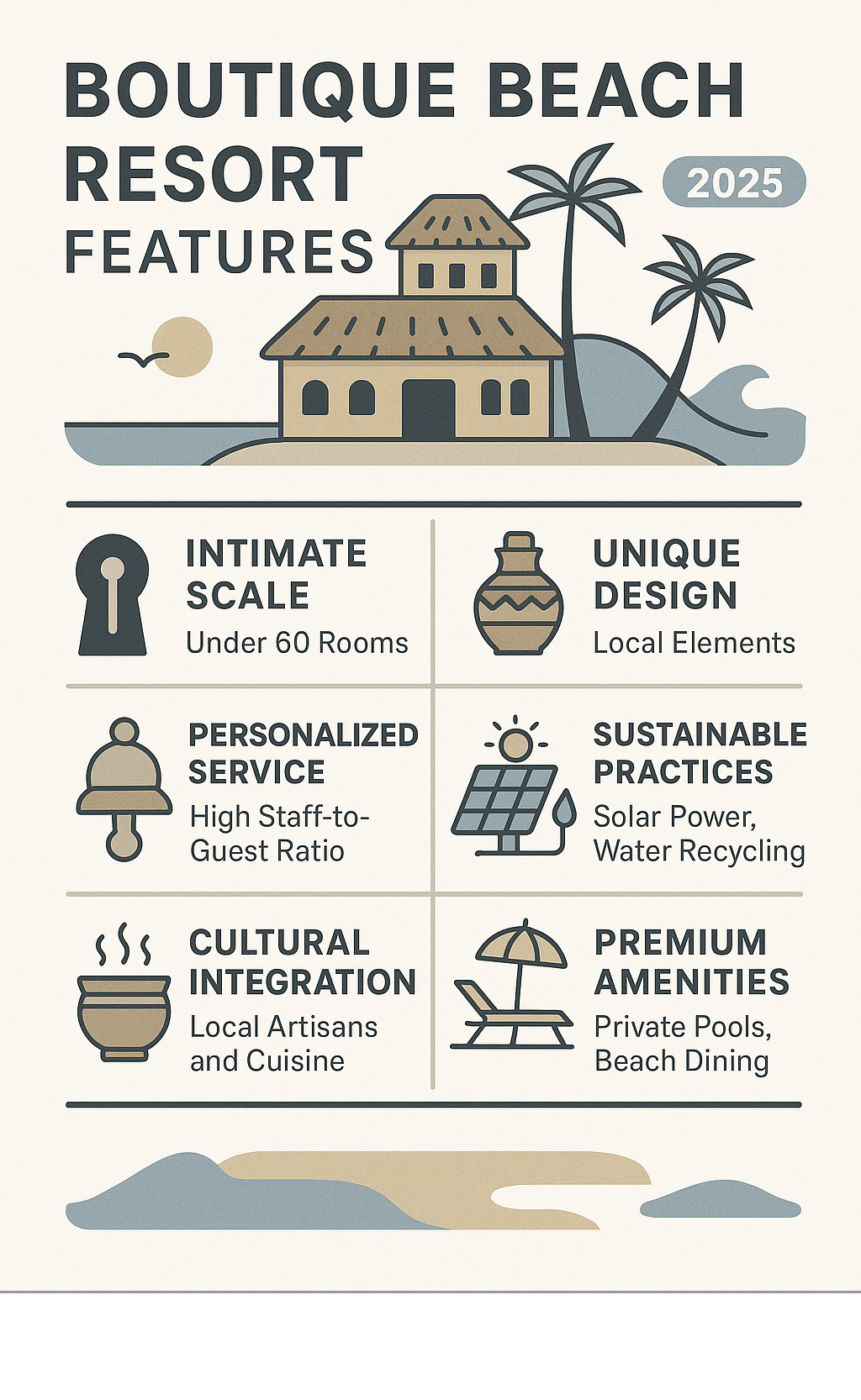 BOUTIQUE BEACH RESORT FEATURES

2025

INTIMATE SCALE
Under 60 Rooms

UNIQUE DESIGN
Local Elements

PERSONALIZED SERVICE
High Staff-to-Guest Ratio

SUSTAINABLE PRACTICES
Solar Power, Water Recycling

CULTURAL INTEGRATION
Local Artisans and Cuisine

PREMIUM AMENITIES
Private Pools, Beach Dining