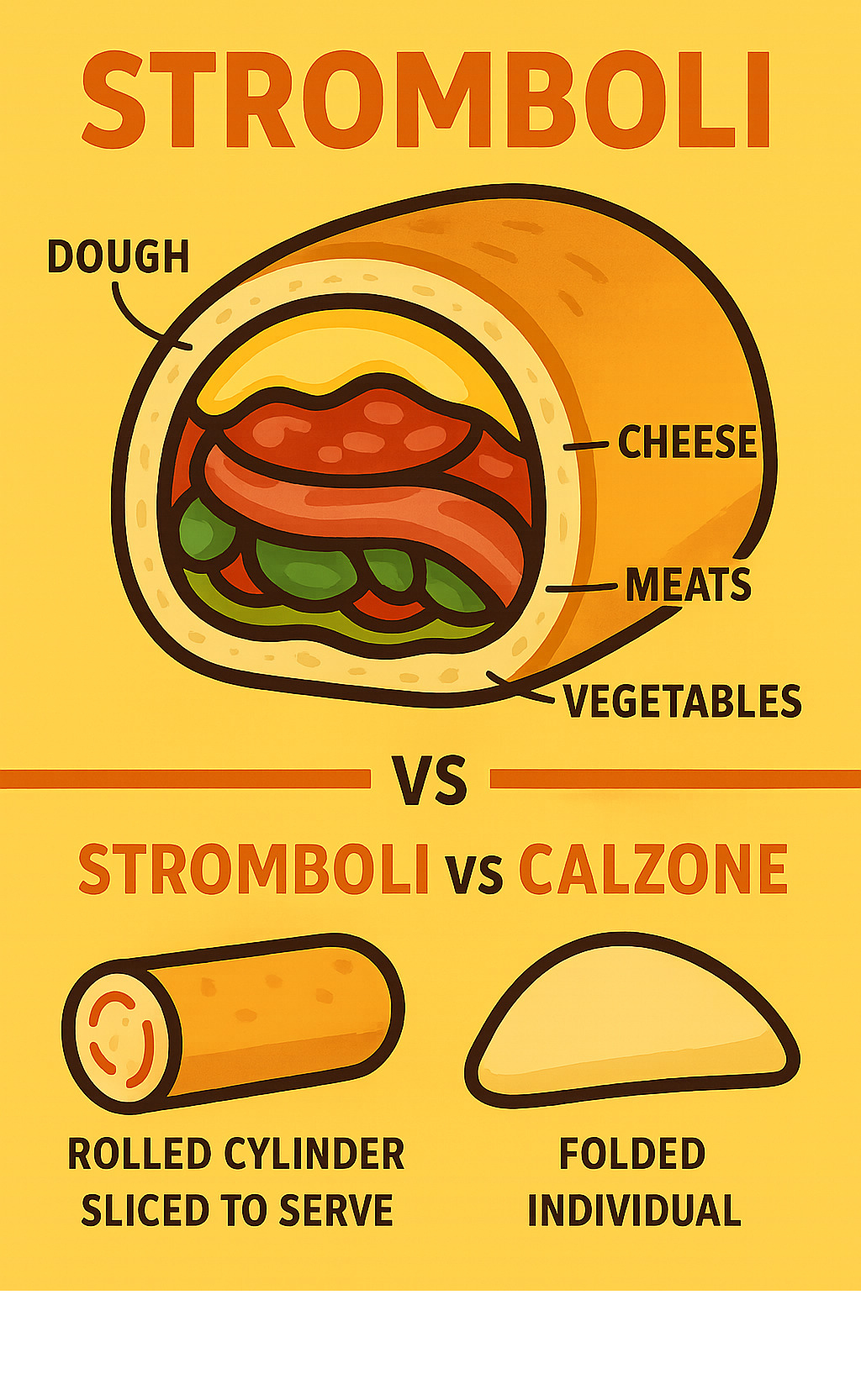 STROMBOLI

DOUGH

CHEESE

MEATS

VEGETABLES

VS

STROMBOLI vs CALZONE

ROLLED CYLINDER SLICED TO SERVE

FOLDED INDIVIDUAL