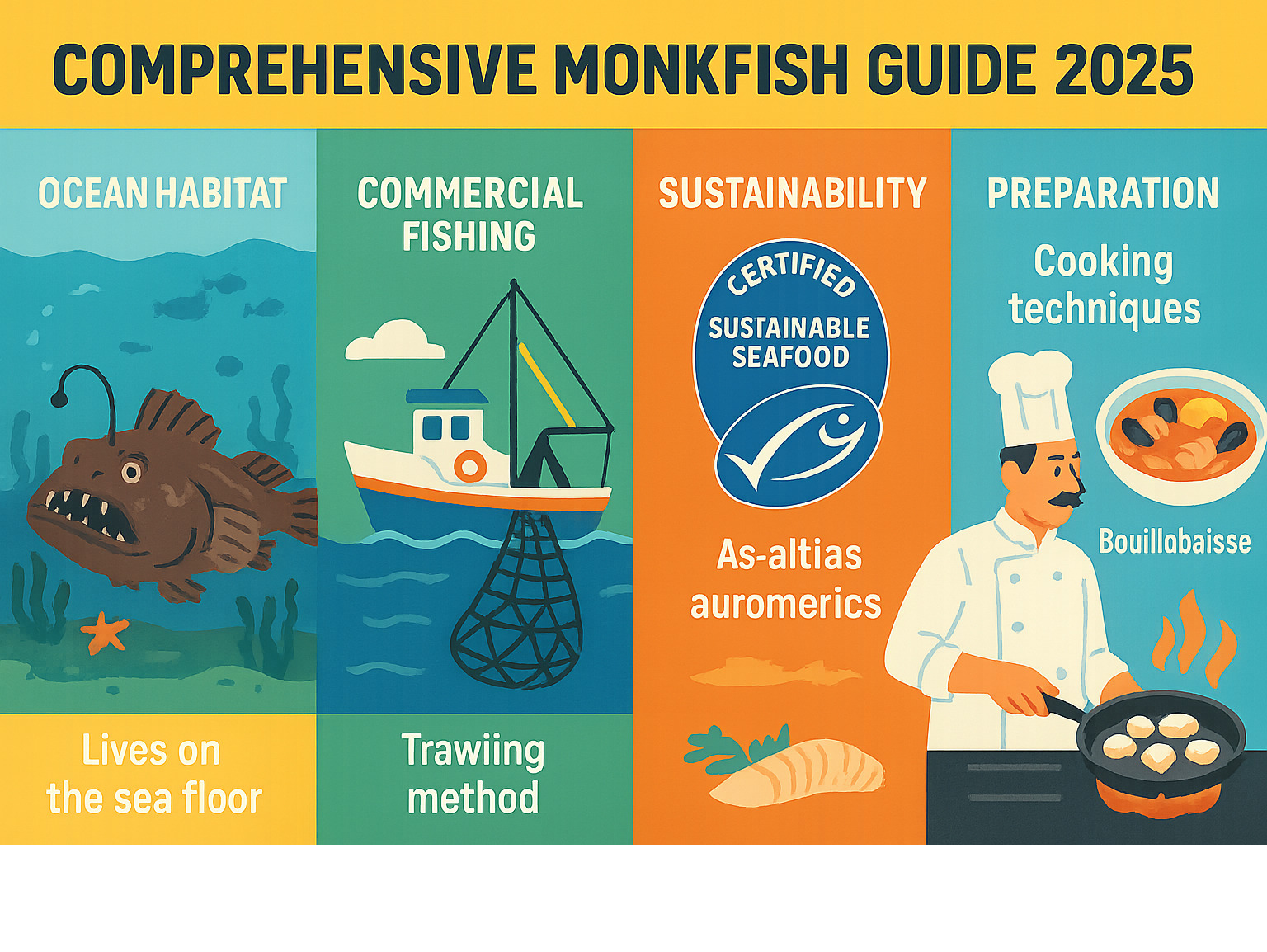 COMPREHENSIVE MONKFISH GUIDE 2025

OCEAN HABITAT

Lives on the sea floor

COMMERCIAL FISHING

Trawiing method

SUSTAINABILITY

CERTIFIED

SUSTAINABLE SEAFOOD

As-altias auromerics

PREPARATION

Cooking techniques

Bouillabaisse