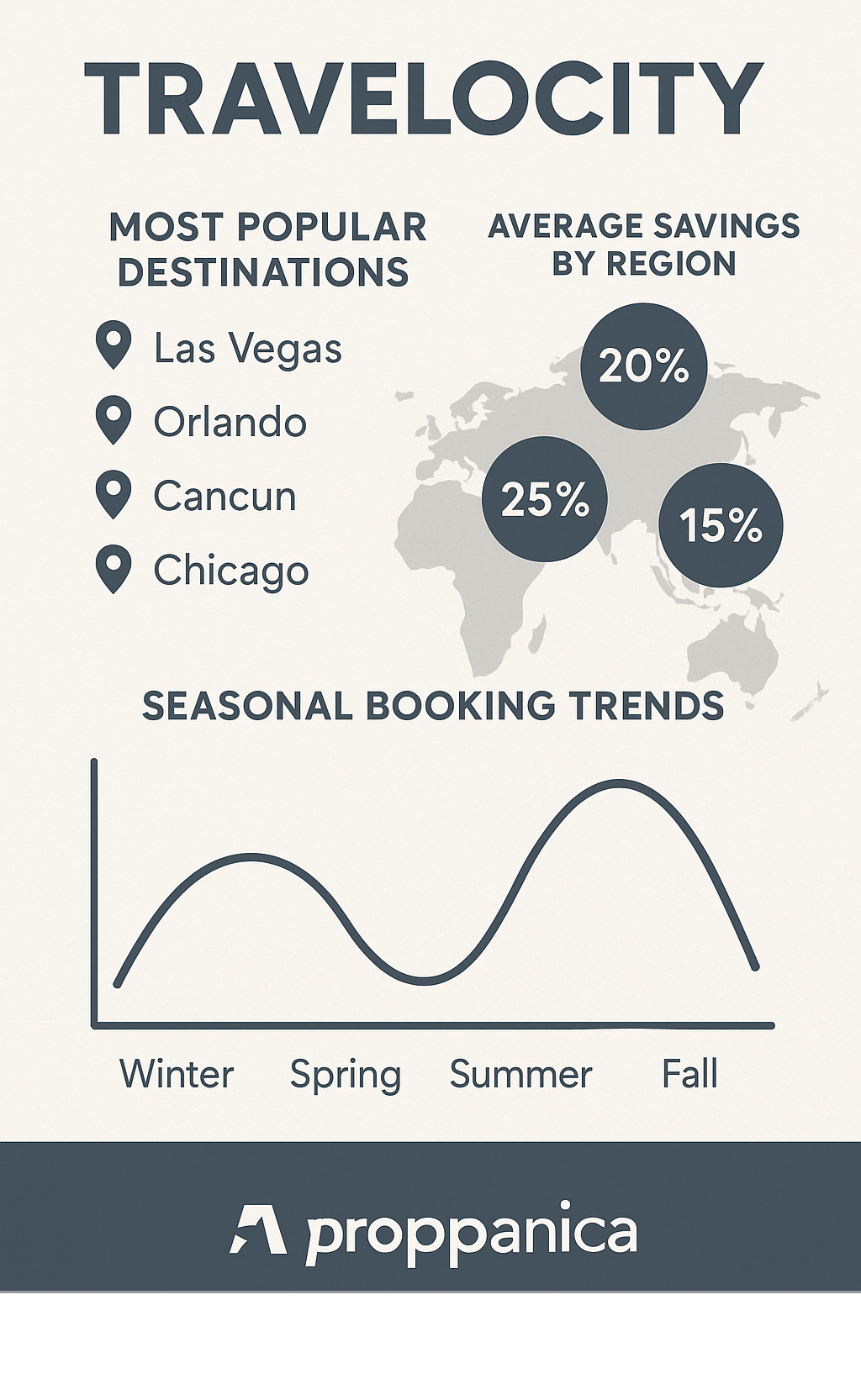 TRAVELOCITY

MOST POPULAR DESTINATIONS

Las Vegas
Orlando
Cancun
Chicago

AVERAGE SAVINGS BY REGION

20%
25%
15%

SEASONAL BOOKING TRENDS

Winter Spring Summer Fall

proppanica