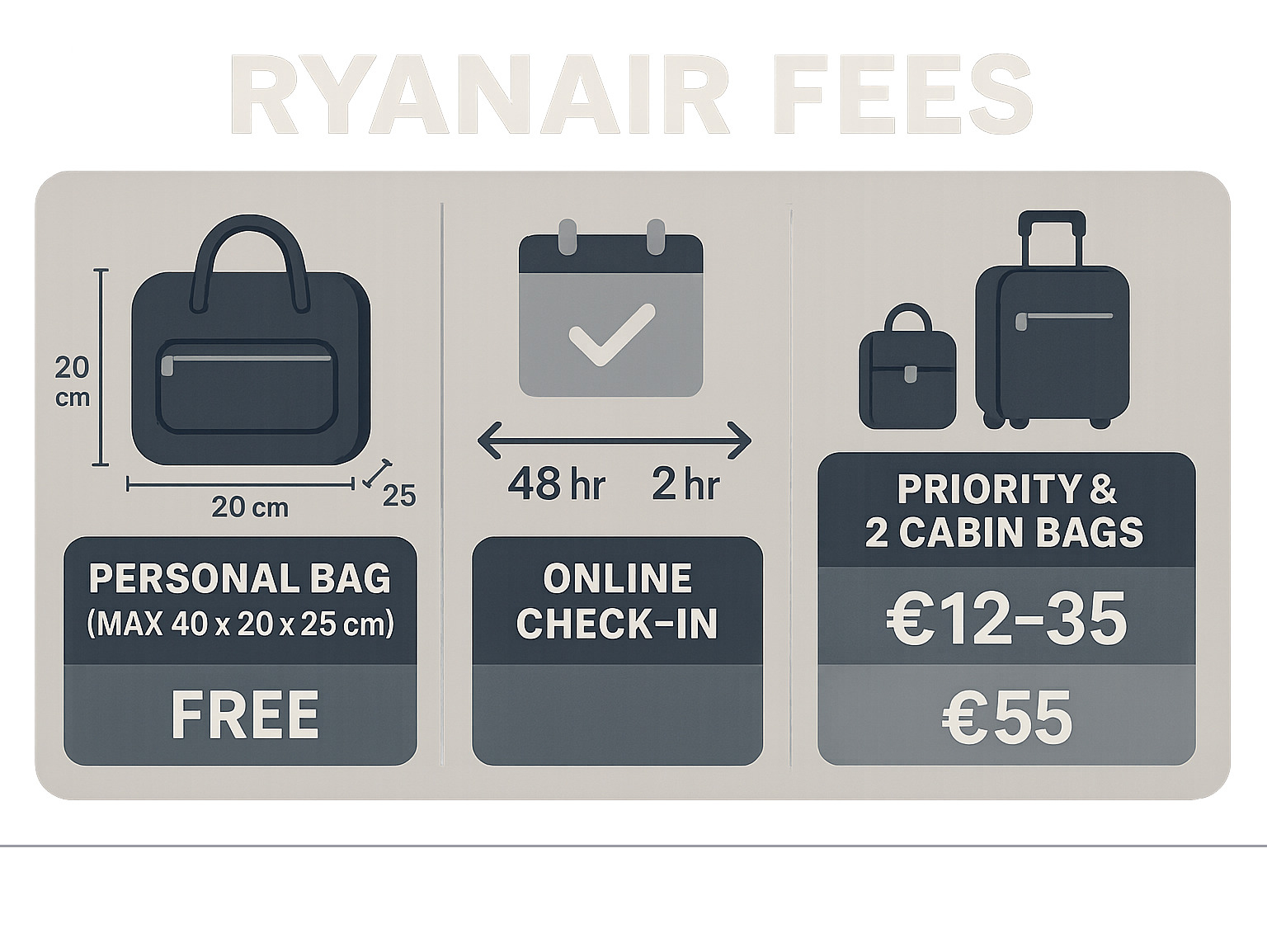 RYANAIR FEES

20 cm

20 cm

25

PERSONAL BAG
(MAX 40 x 20 x 25 cm)

FREE

48 hr 2 hr

ONLINE
CHECK-IN

PRIORITY &
2 CABIN BAGS

€12-35

€55