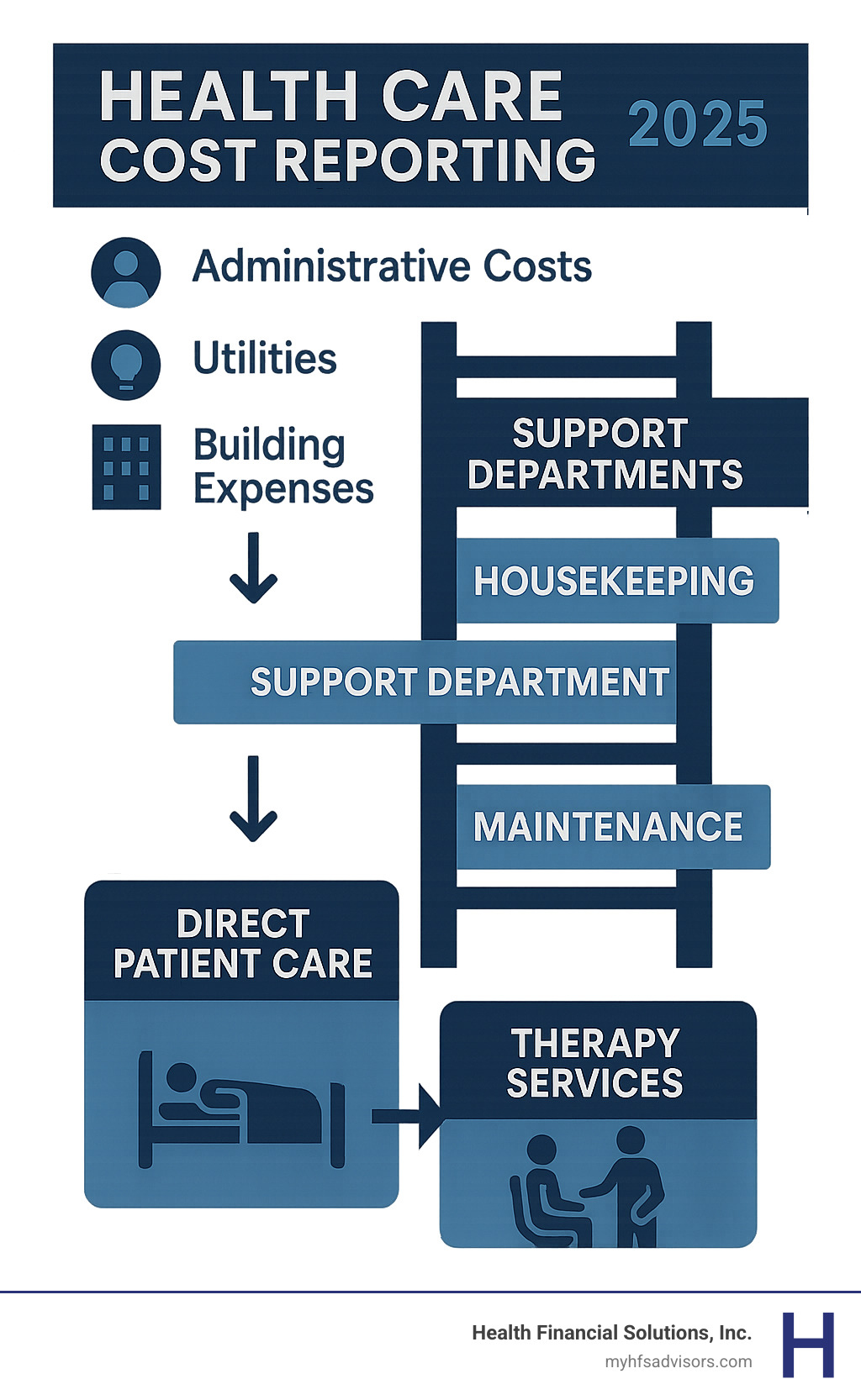 HEALTH CARE COST REPORTING 2025

Administrative Costs

Utilities

Building Expenses

SUPPORT DEPARTMENTS

HOUSEKEEPING

SUPPORT DEPARTMENT

MAINTENANCE

DIRECT PATIENT CARE

THERAPY SERVICES

Health Financial Solutions, Inc.
myhfsadvisors.com

H