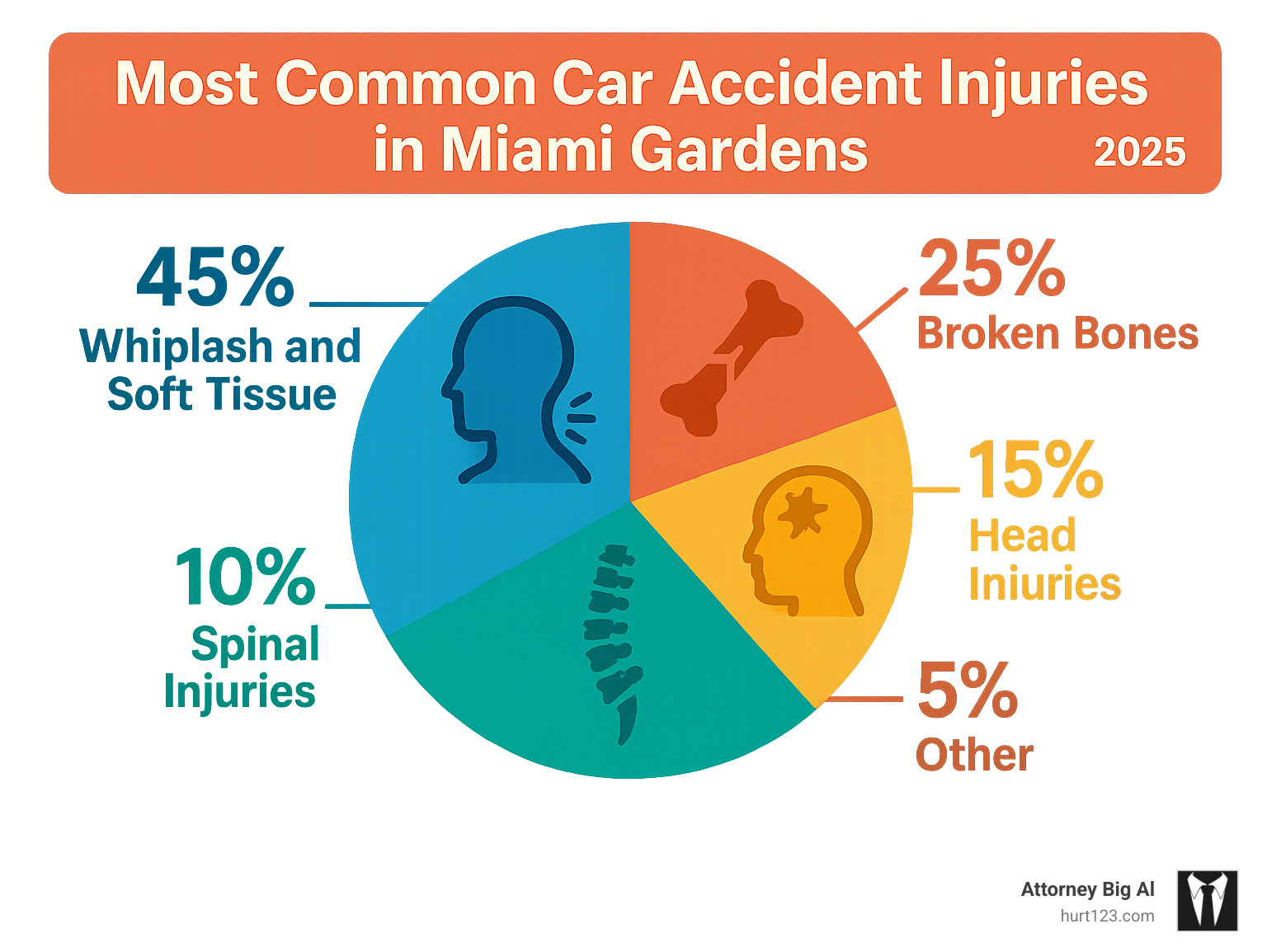 Most Common Car Accident Injuries in Miami Gardens 2025

45% Whiplash and Soft Tissue

25% Broken Bones

15% Head Iniuries

10% Spinal Injuries

5% Other

Attorney Big Al
hurt123.com