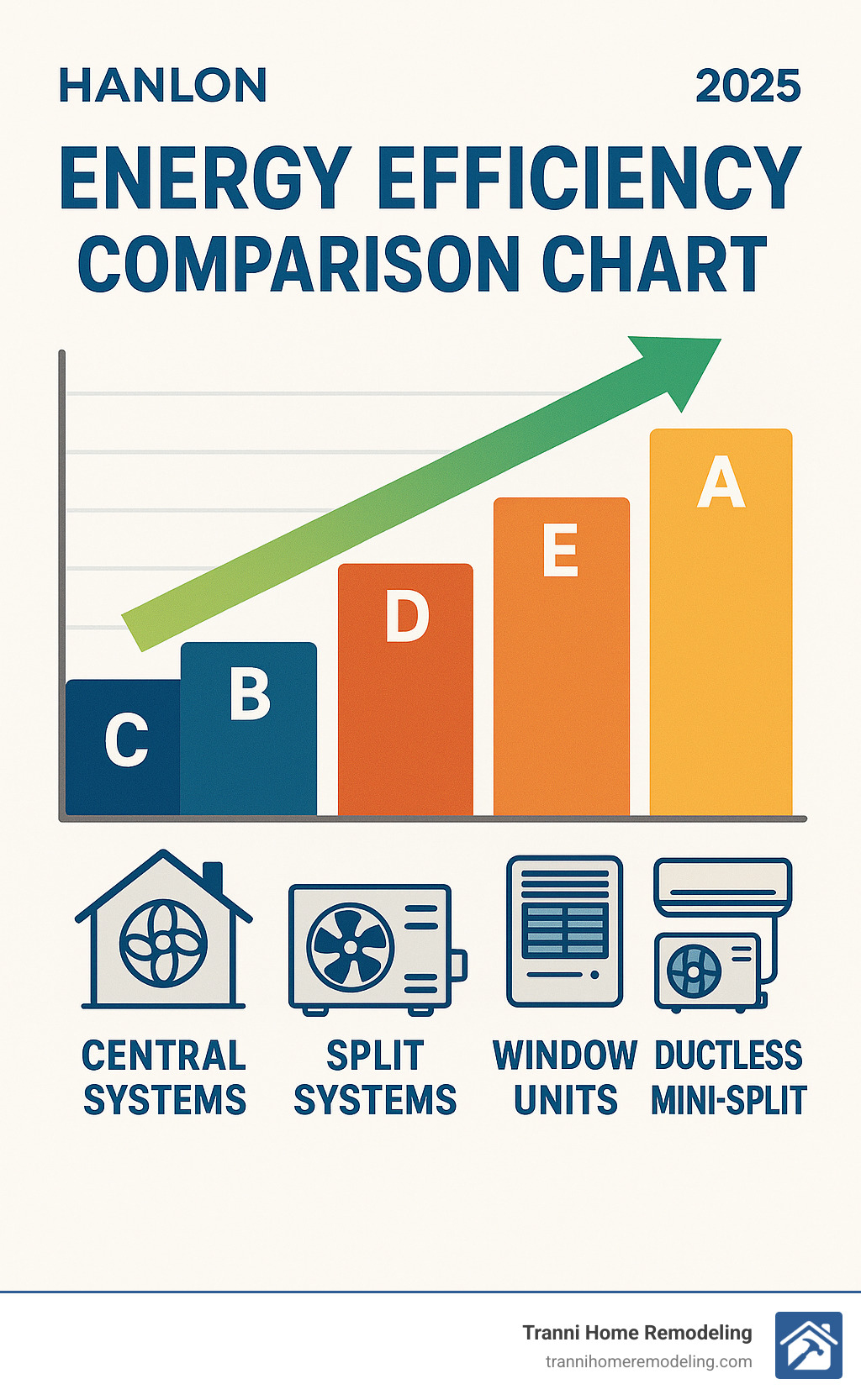 HANLON

2025

ENERGY EFFICIENCY COMPARISON CHART

C
B
D
E
A

CENTRAL SYSTEMS

SPLIT SYSTEMS

WINDOW UNITS

DUCTLESS MINI-SPLIT

Tranni Home Remodeling
trannihomeremodeling.com