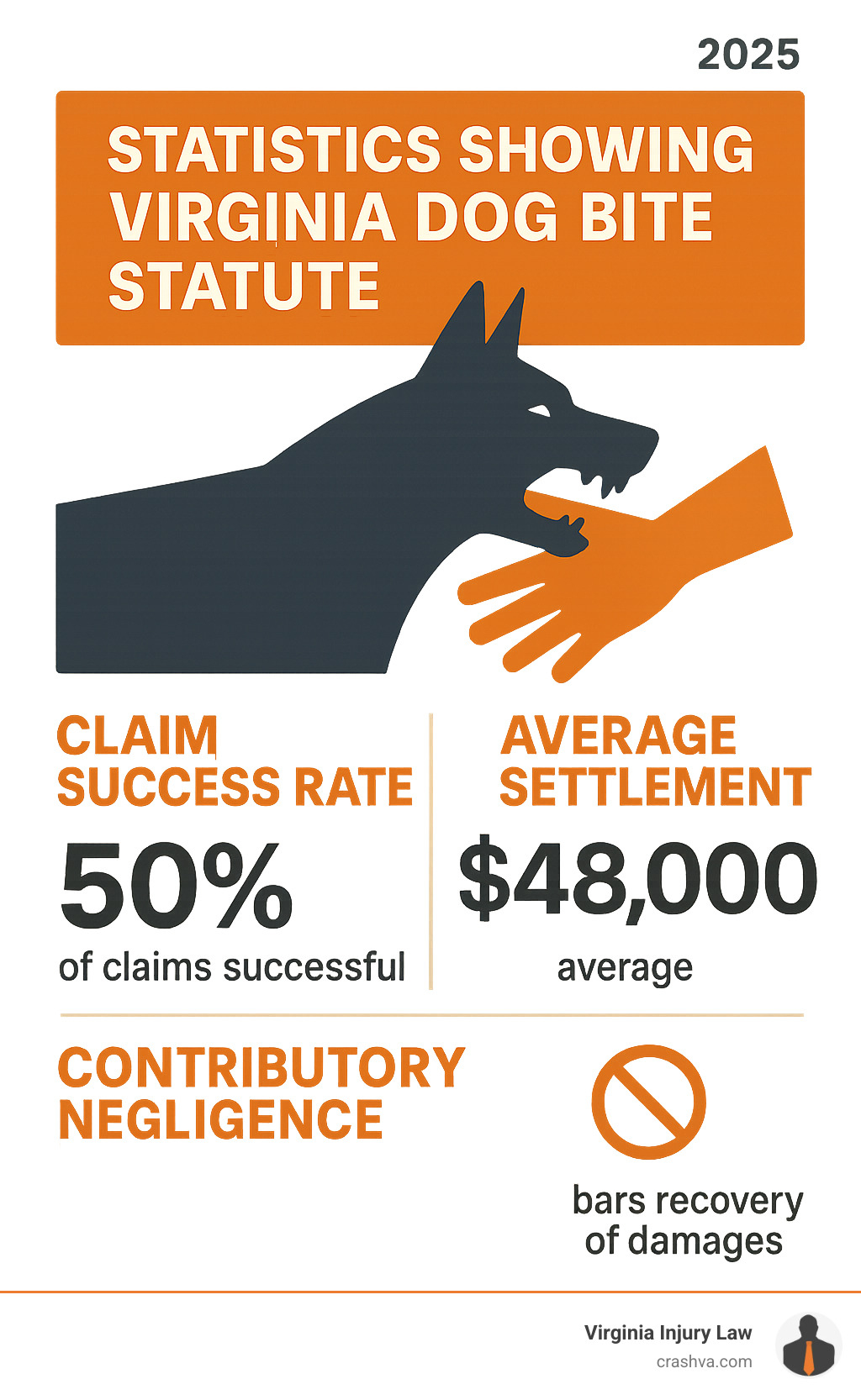 2025

STATISTICS SHOWING VIRGINIA DOG BITE STATUTE

CLAIM SUCCESS RATE

50%

of claims successful

AVERAGE SETTLEMENT

$48,000

average

CONTRIBUTORY NEGLIGENCE

bars recovery of damages

Virginia Injury Law
crashva.com