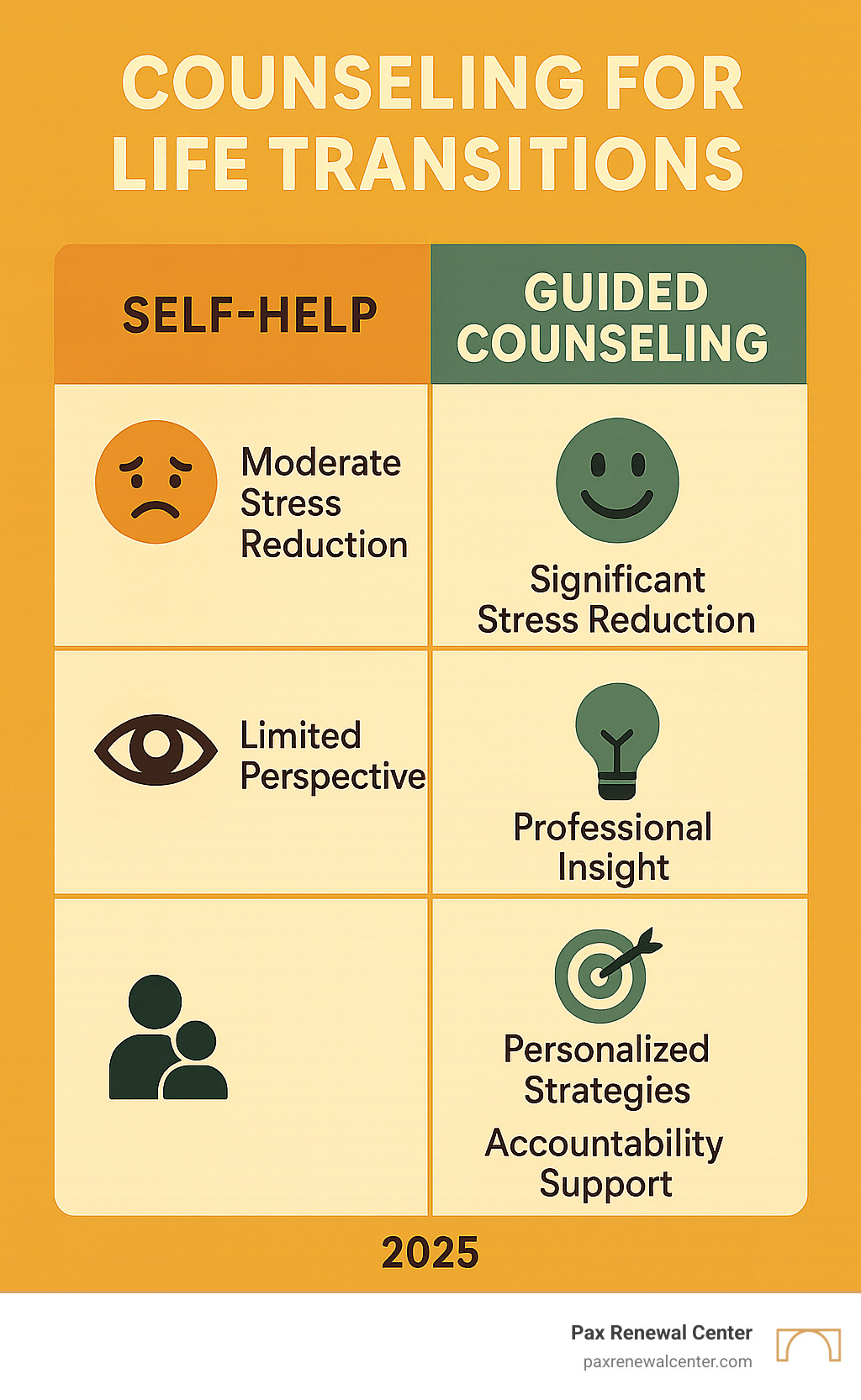 COUNSELING FOR LIFE TRANSITIONS

| SELF-HELP | GUIDED COUNSELING |
|---|---|
| Moderate Stress Reduction | Significant Stress Reduction |
| Limited Perspective | Professional Insight |
| | Personalized Strategies Accountability Support |

2025

Pax Renewal Center
paxrenewalcenter.com