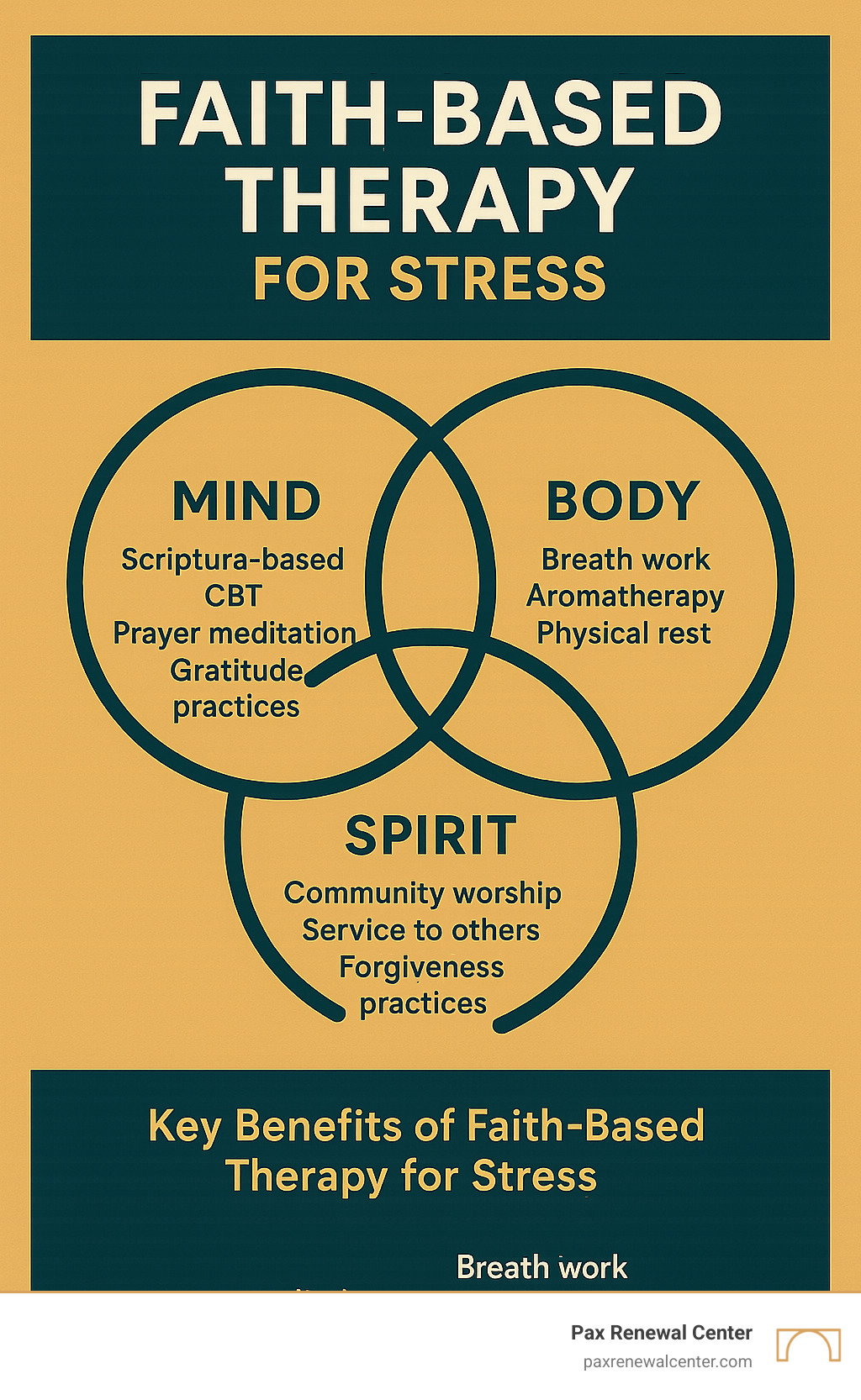 FAITH-BASED THERAPY
FOR STRESS

MIND
Scriptura-based CBT
Prayer meditation
Gratitude practices

BODY
Breath work
Aromatherapy
Physical rest

SPIRIT
Community worship
Service to others
Forgiveness practices

Key Benefits of Faith-Based Therapy for Stress

Breath work

Pax Renewal Center
paxrenewalcenter.com