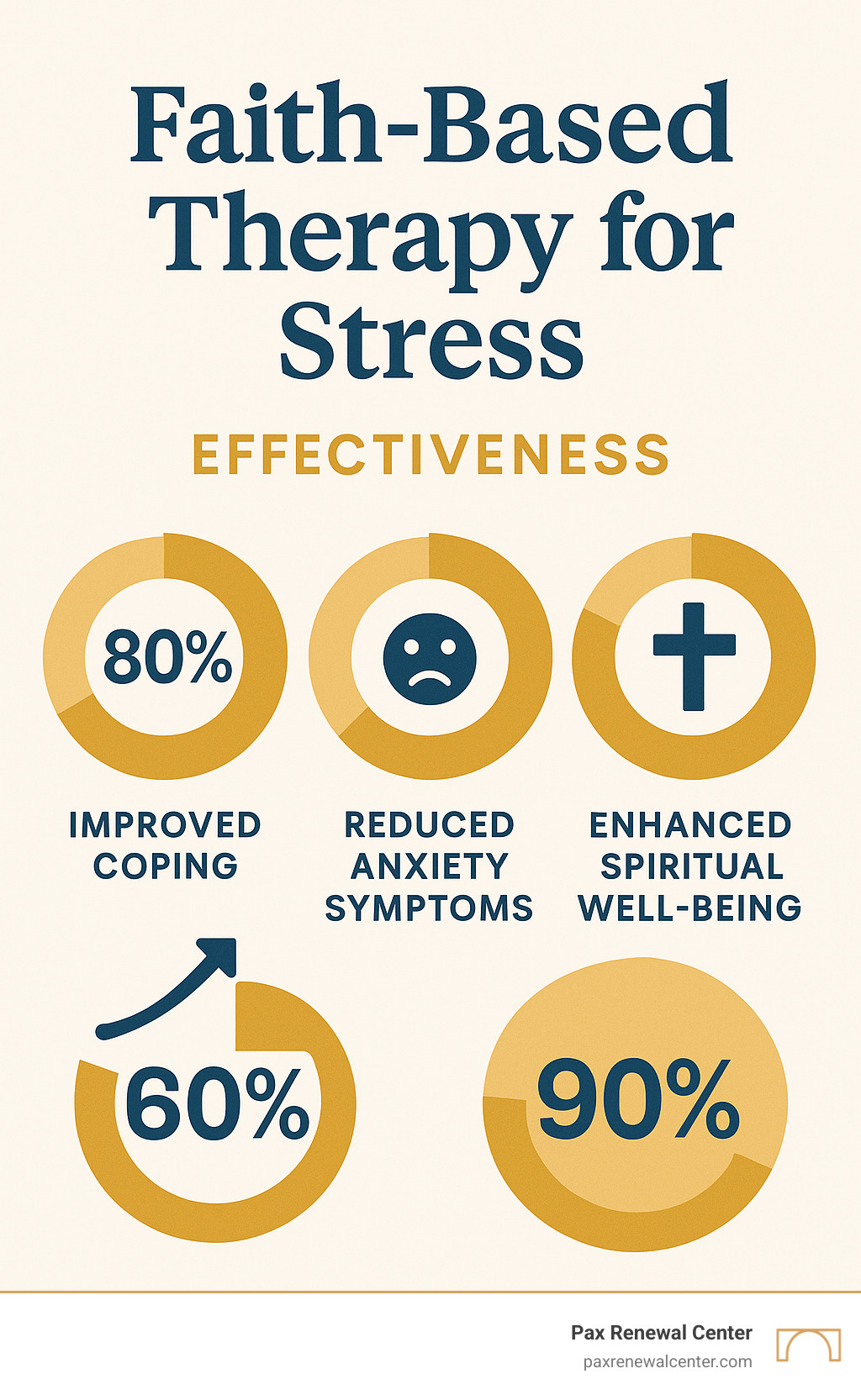 Faith-Based Therapy for Stress

EFFECTIVENESS

80%

IMPROVED COPING

REDUCED ANXIETY SYMPTOMS

ENHANCED SPIRITUAL WELL-BEING

60%

90%

Pax Renewal Center
paxrenewalcenter.com