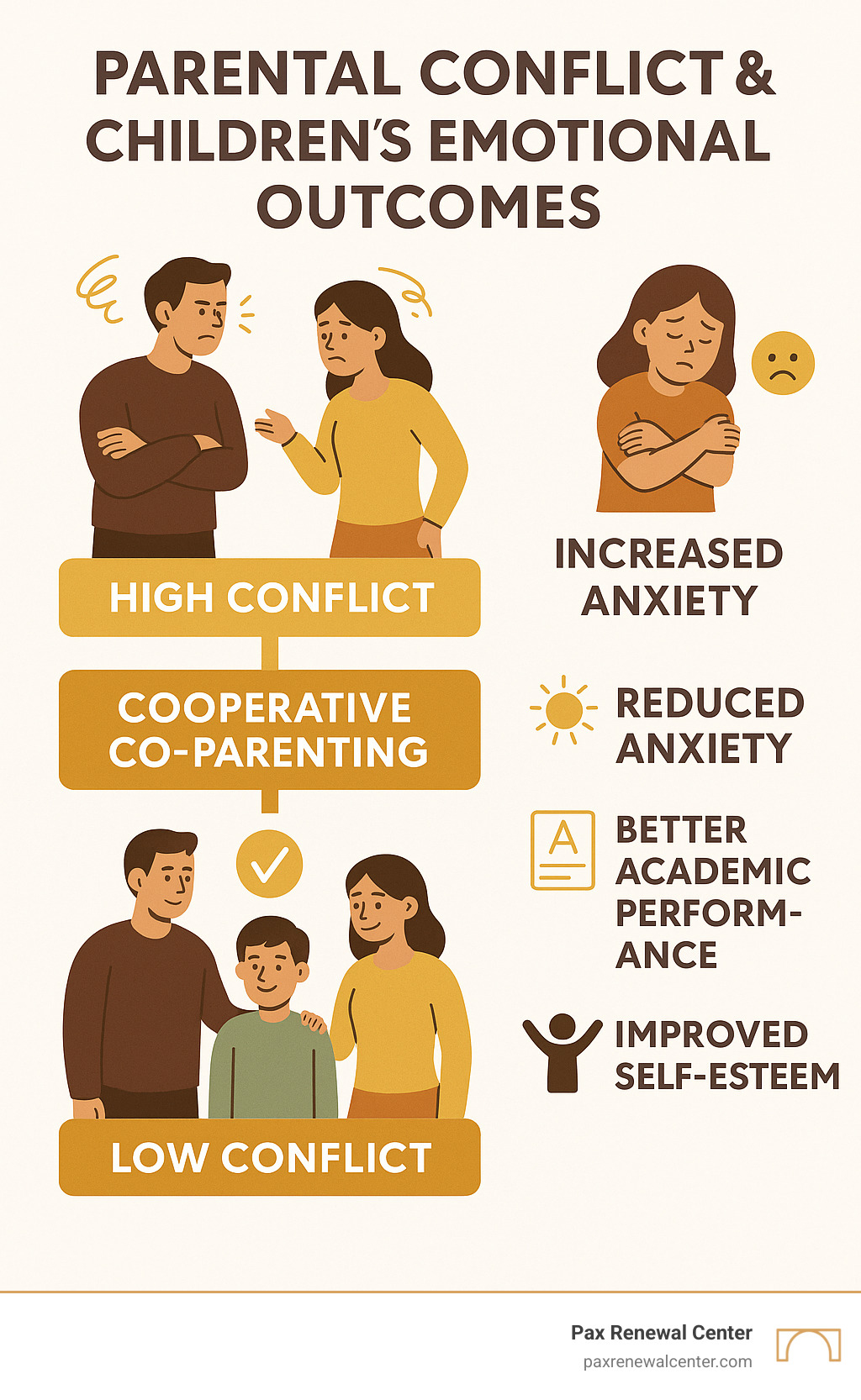 PARENTAL CONFLICT & CHILDREN'S EMOTIONAL OUTCOMES

HIGH CONFLICT

INCREASED ANXIETY

COOPERATIVE CO-PARENTING

REDUCED ANXIETY

A

BETTER ACADEMIC PERFORMANCE

IMPROVED SELF-ESTEEM

LOW CONFLICT

Pax Renewal Center
paxrenewalcenter.com