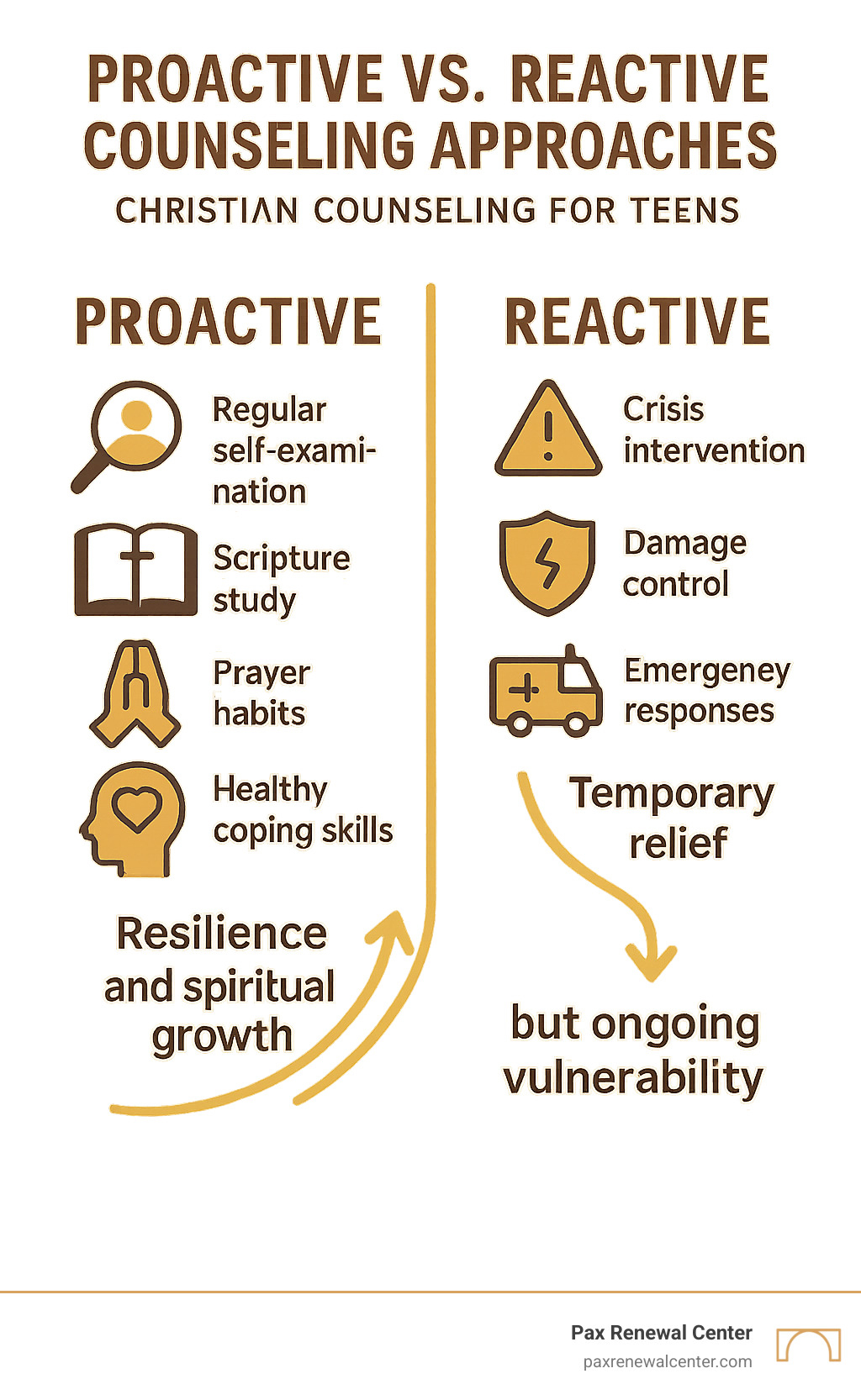 PROACTIVE VS. REACTIVE COUNSELING APPROACHES

CHRISTIAN COUNSELING FOR TEENS

PROACTIVE

Regular self-examination

Scripture study

Prayer habits

Healthy coping skills

Resilience and spiritual growth

REACTIVE

Crisis intervention

Damage control

Emergeney responses

Temporary relief

but ongoing vulnerability

Pax Renewal Center
paxrenewalcenter.com