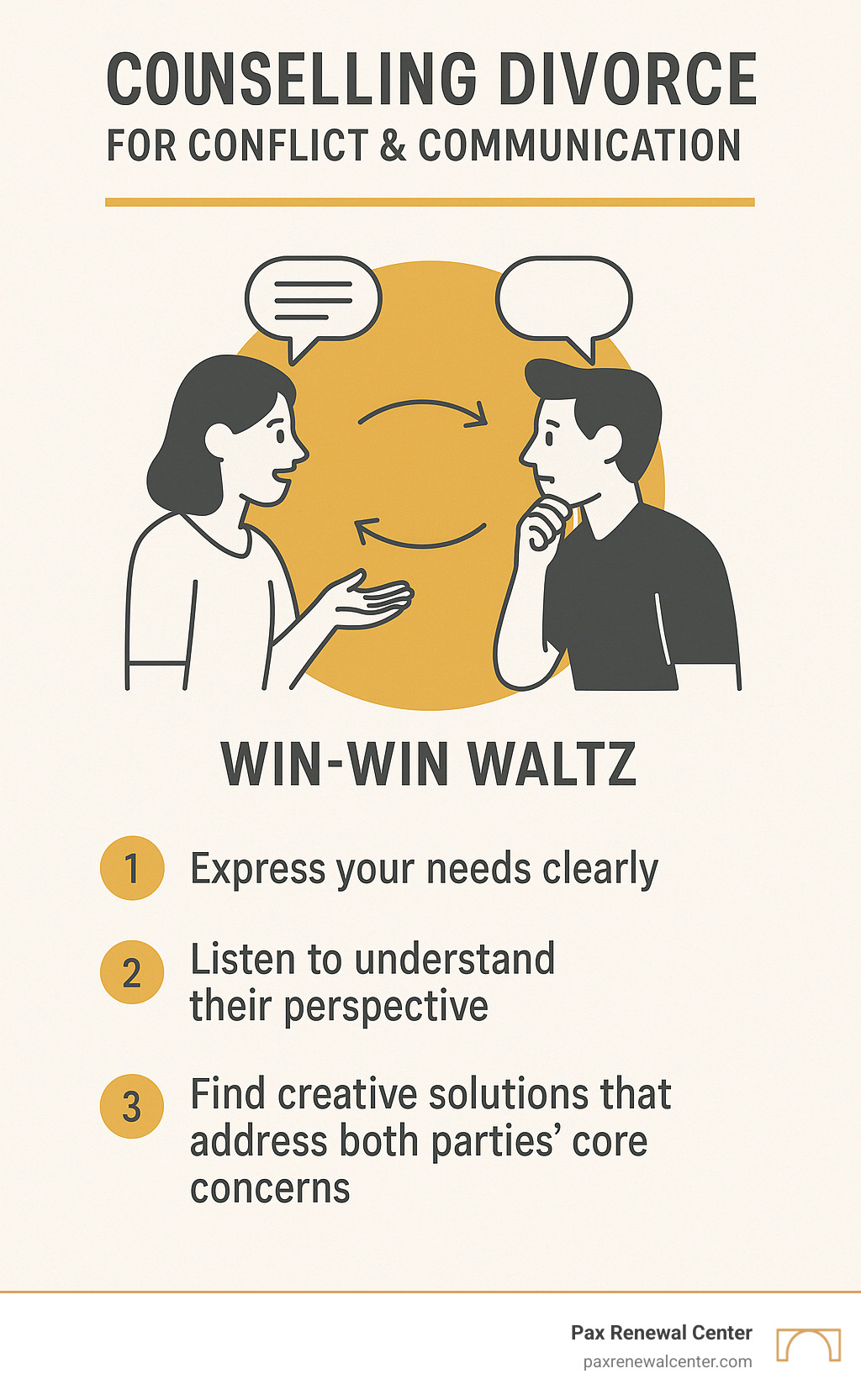 COUNSELLING DIVORCE
FOR CONFLICT & COMMUNICATION

WIN-WIN WALTZ

1 Express your needs clearly

2 Listen to understand their perspective

3 Find creative solutions that address both parties' core concerns

Pax Renewal Center
paxrenewalcenter.com