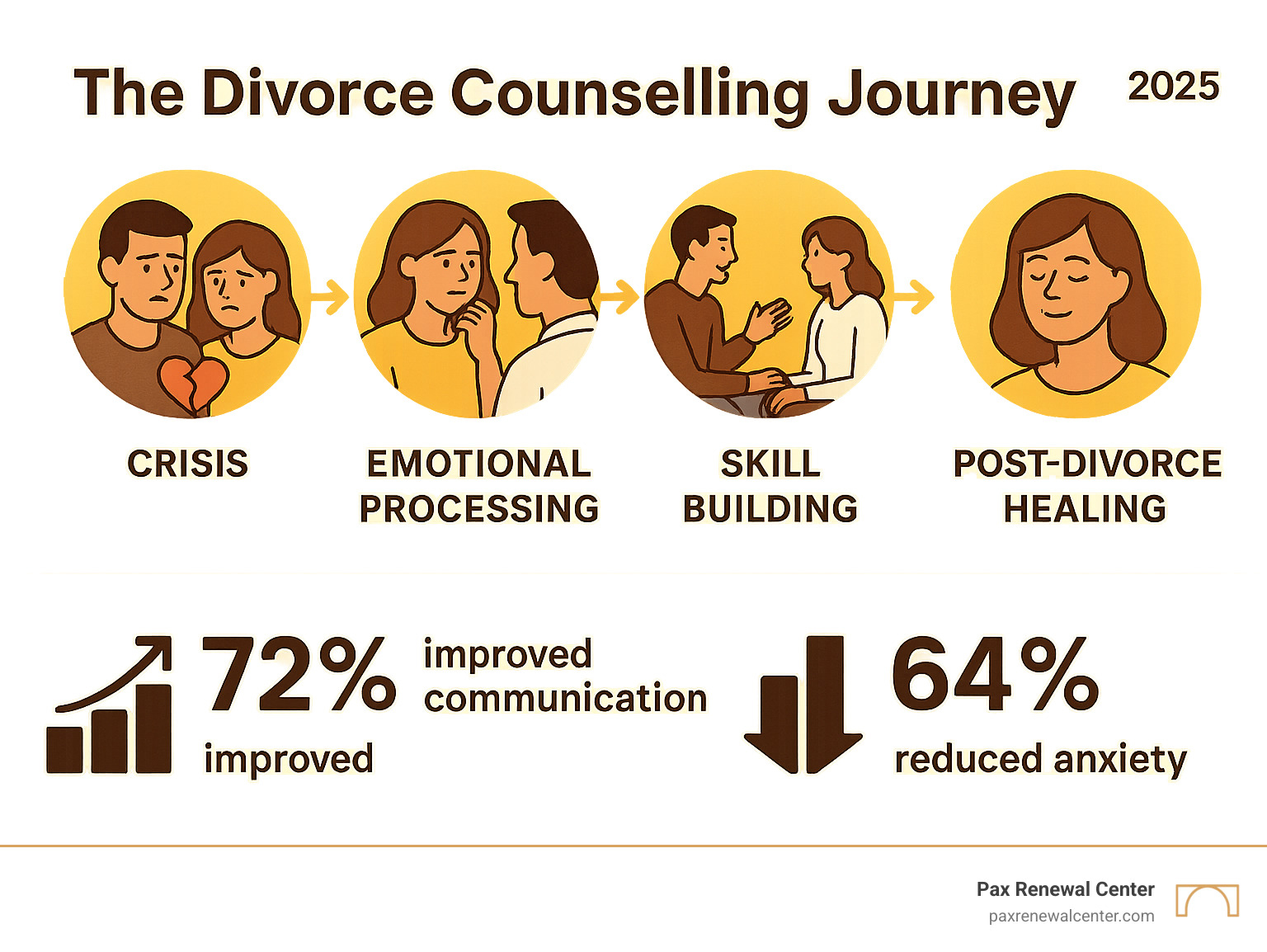 The Divorce Counselling Journey 2025

CRISIS

EMOTIONAL PROCESSING

SKILL BUILDING

POST-DIVORCE HEALING

72% improved communication

improved

64%

reduced anxiety

Pax Renewal Center
paxrenewalcenter.com