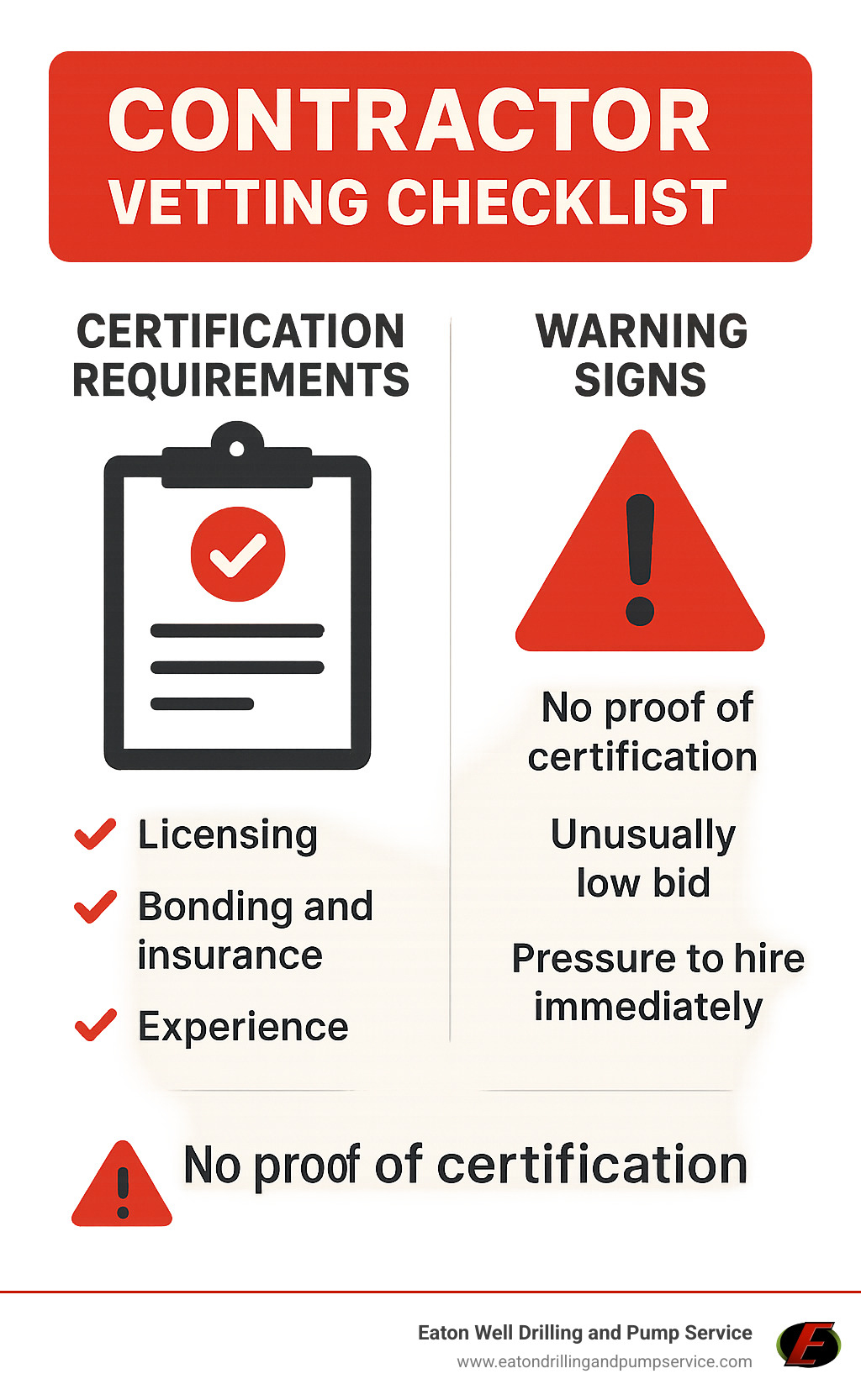 CONTRACTOR
VETTING CHECKLIST

CERTIFICATION REQUIREMENTS

Licensing

Bonding and insurance

Experience

WARNING SIGNS

No proof of certification

Unusually low bid

Pressure to hire immediately

No proof of certification

Eaton Well Drilling and Pump Service
www.eatondrillingandpumpservice.com

E