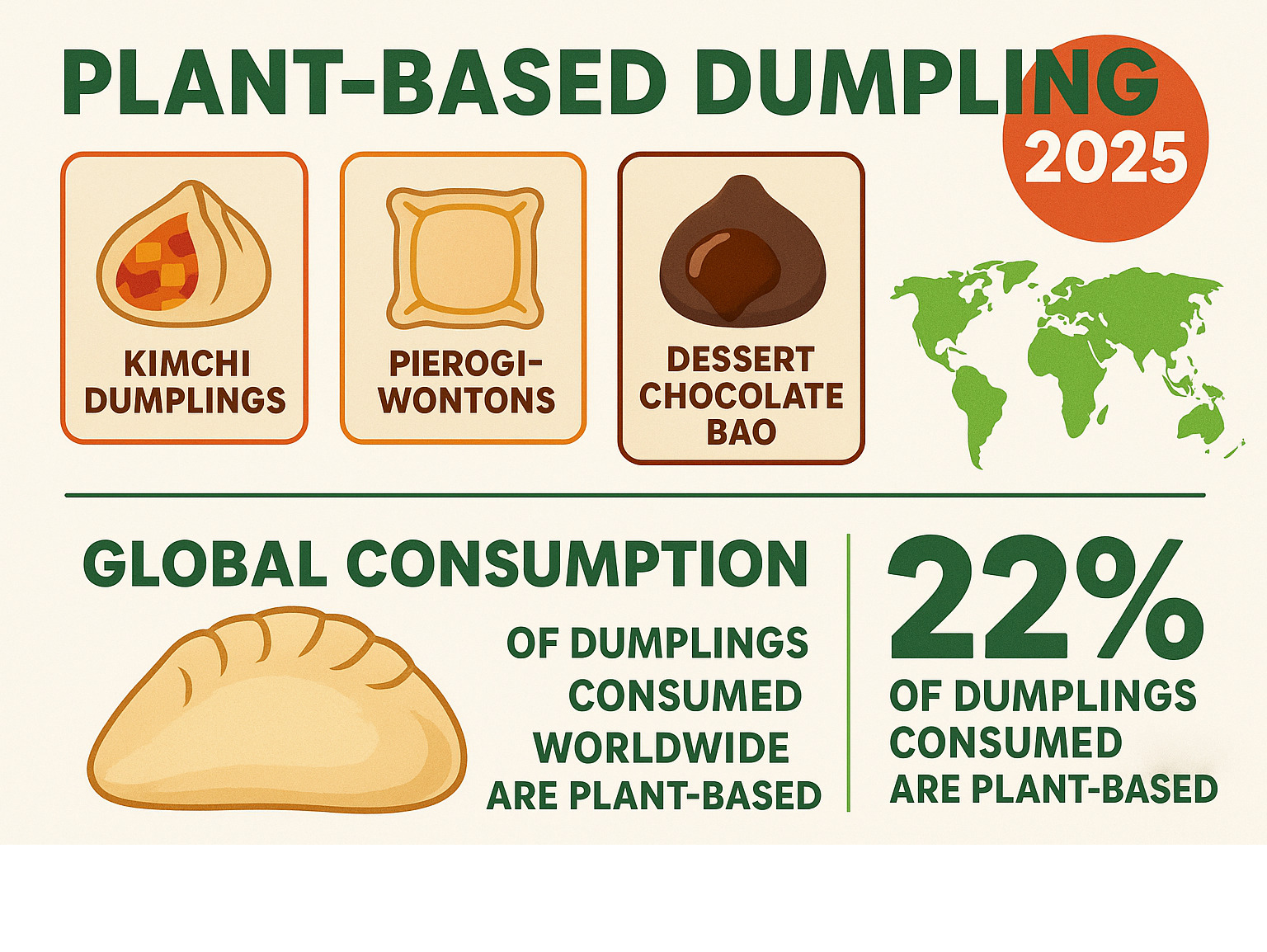 PLANT-BASED DUMPLING

2025

KIMCHI DUMPLINGS

PIEROGI-WONTONS

DESSERT CHOCOLATE BAO

GLOBAL CONSUMPTION

OF DUMPLINGS CONSUMED WORLDWIDE ARE PLANT-BASED

22%

OF DUMPLINGS CONSUMED ARE PLANT-BASED