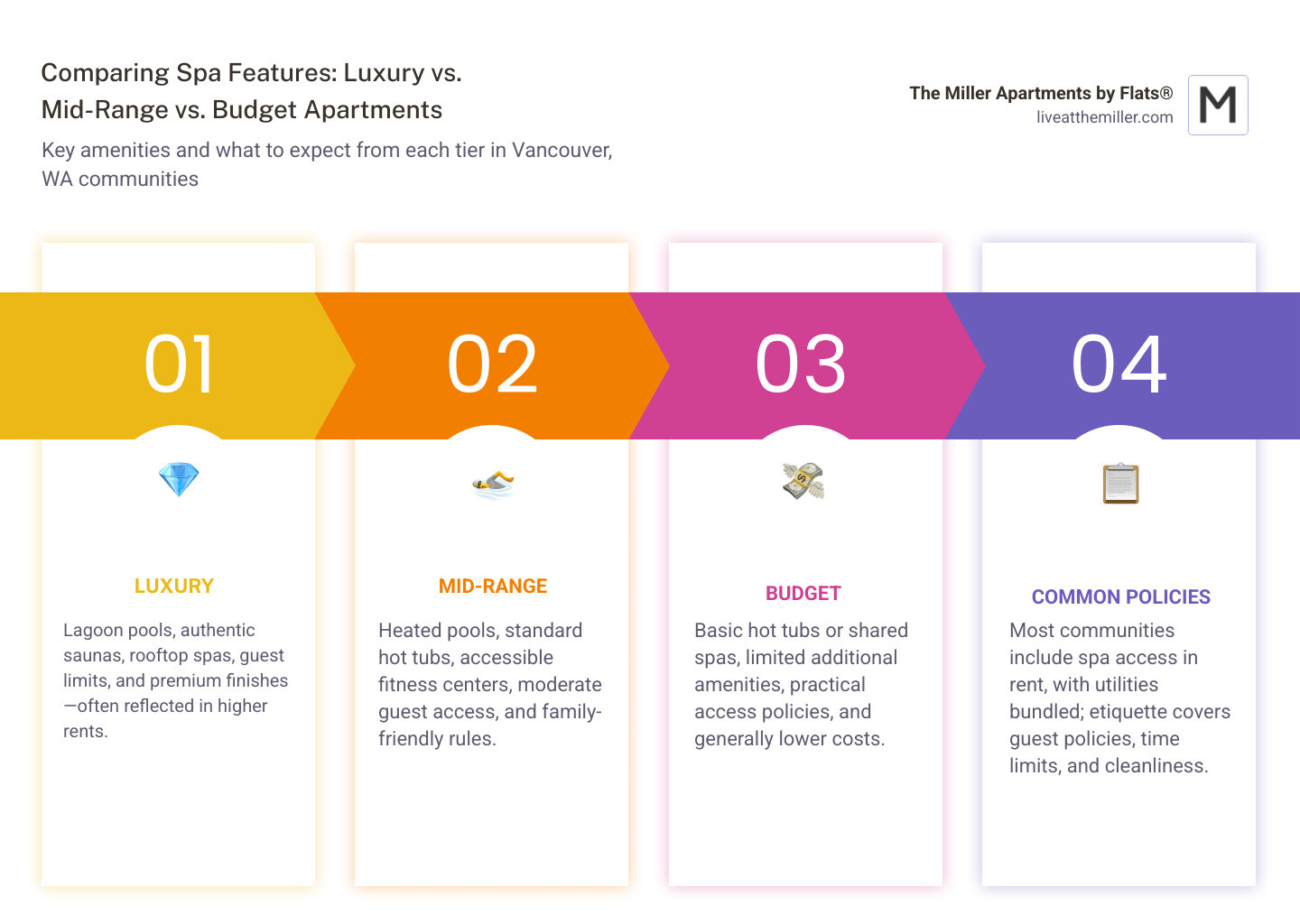 Comparing Spa Features: Luxury vs. Mid-Range vs. Budget Apartments

Key amenities and what to expect from each tier in Vancouver, WA communities

The Miller Apartments by Flats®
liveatthemiller.com

M

01

LUXURY

Lagoon pools, authentic saunas, rooftop spas, guest limits, and premium finishes—often reflected in higher rents.

02

MID-RANGE

Heated pools, standard hot tubs, accessible fitness centers, moderate guest access, and family-friendly rules.

03

BUDGET

Basic hot tubs or shared spas, limited additional amenities, practical access policies, and generally lower costs.

04

COMMON POLICIES

Most communities include spa access in rent, with utilities bundled; etiquette covers guest policies, time limits, and cleanliness.