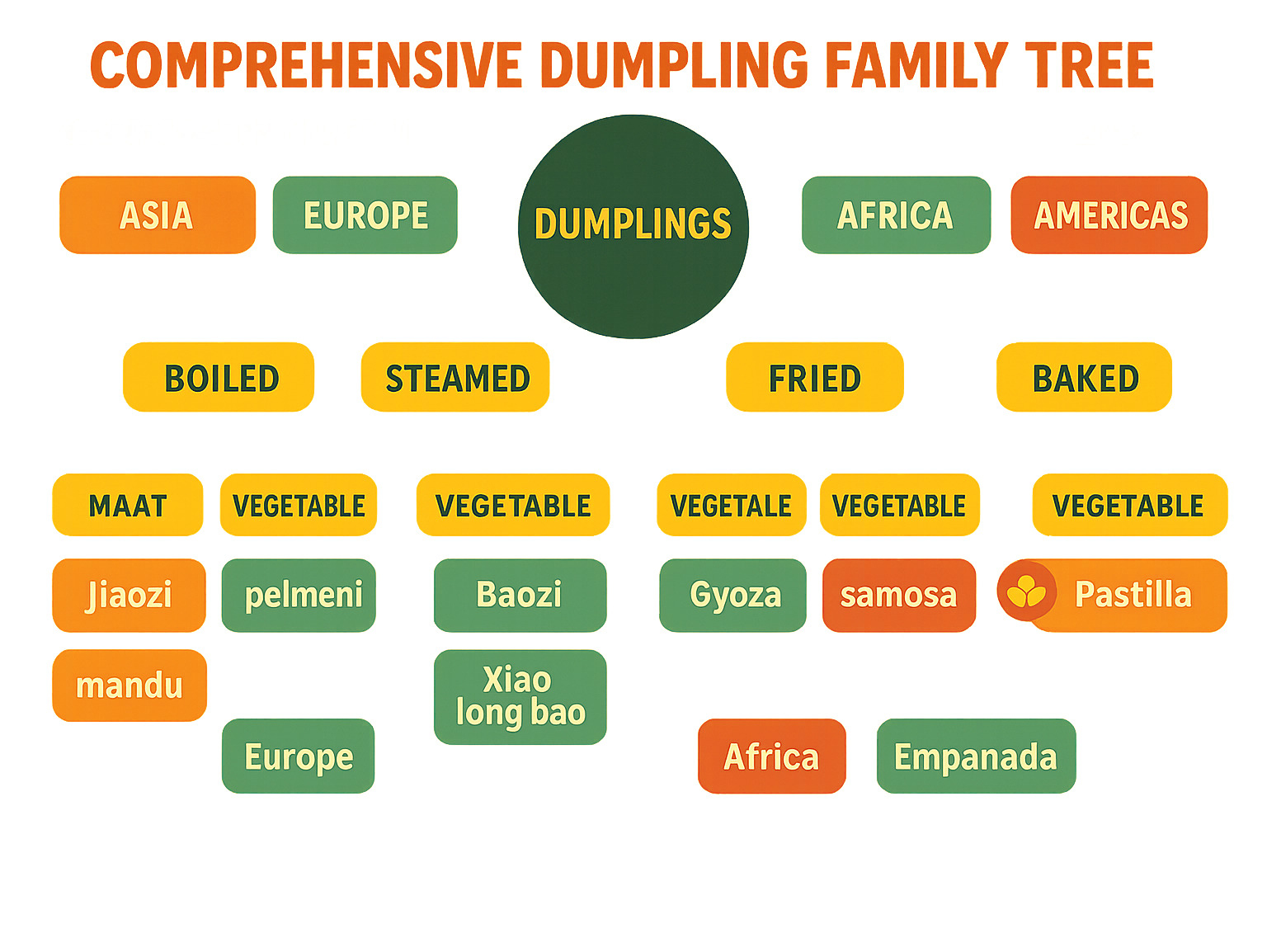 COMPREHENSIVE DUMPLING FAMILY TREE

ASIA

EUROPE

DUMPLINGS

AFRICA

AMERICAS

BOILED

STEAMED

FRIED

BAKED

MAAT

VEGETABLE

VEGETABLE

VEGETALE

VEGETABLE

VEGETABLE

Jiaozi

pelmeni

Baozi

Gyoza

samosa

Pastilla

mandu

Xiao long bao

Europe

Africa

Empanada