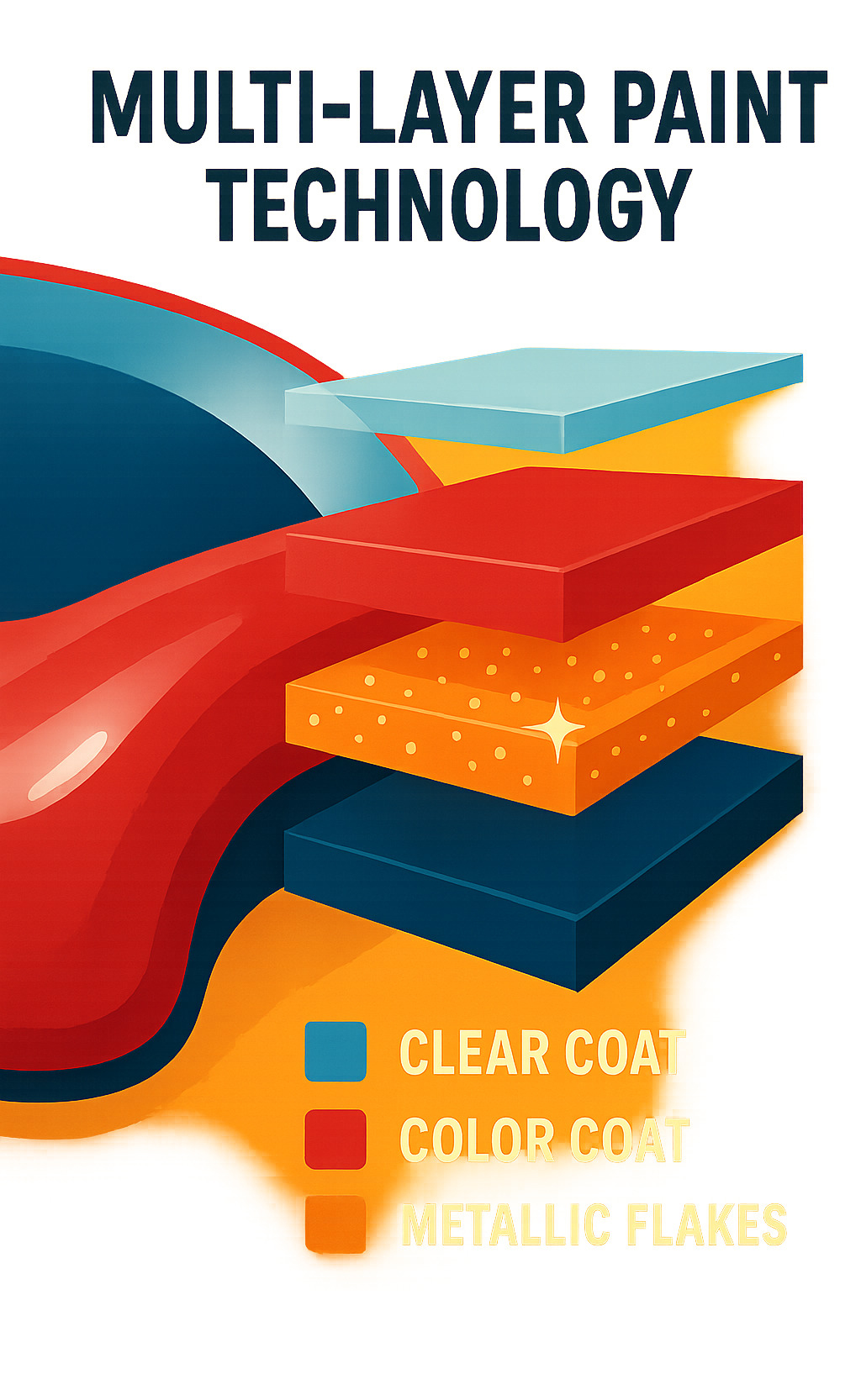 MULTI-LAYER PAINT TECHNOLOGY

CLEAR COAT
COLOR COAT
METALLIC FLAKES