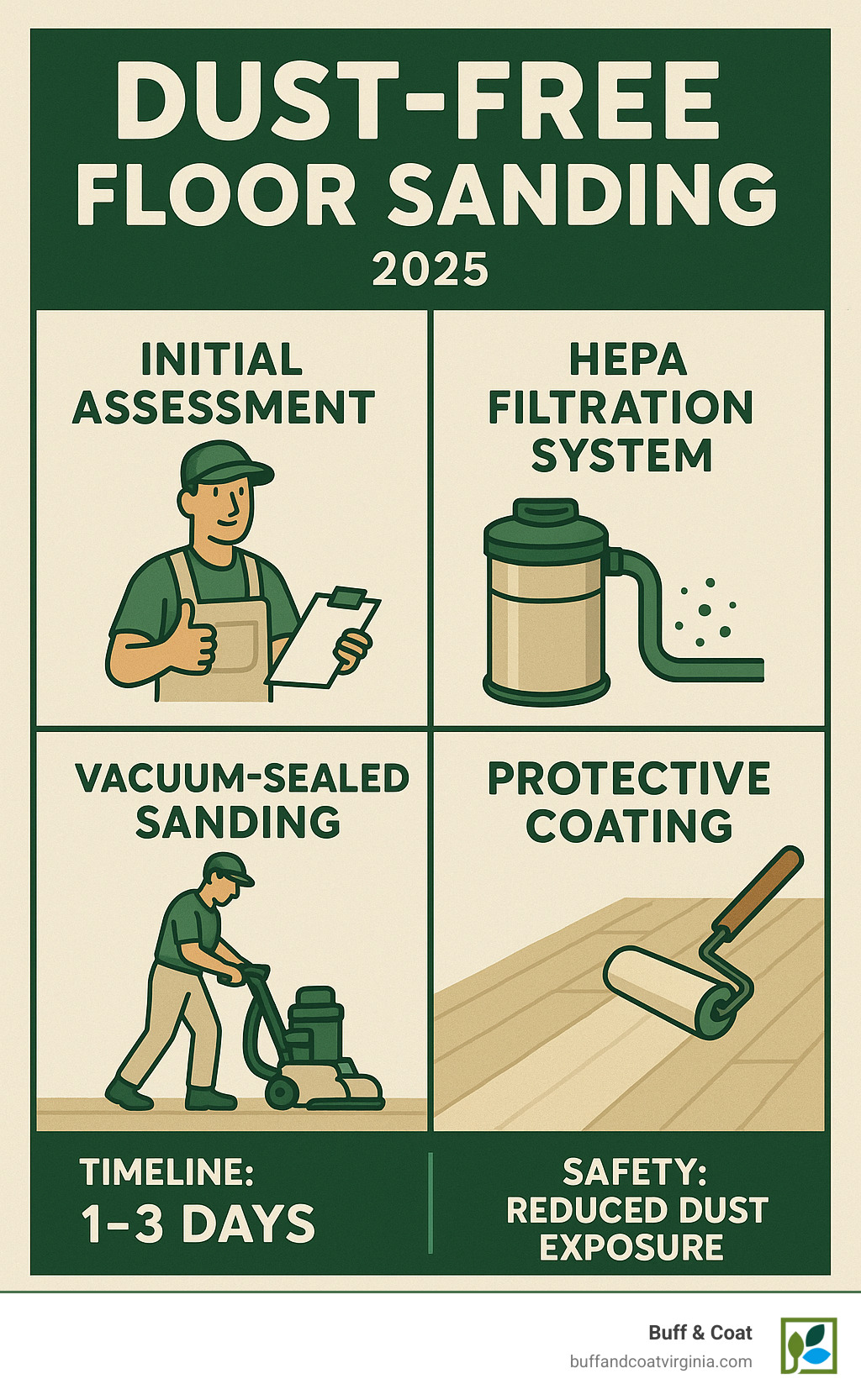 DUST-FREE FLOOR SANDING

2025

INITIAL ASSESSMENT

HEPA FILTRATION SYSTEM

VACUUM-SEALED SANDING

PROTECTIVE COATING

TIMELINE: 1–3 DAYS

SAFETY: REDUCED DUST EXPOSURE

Buff & Coat
buffandcoatvirginia.com