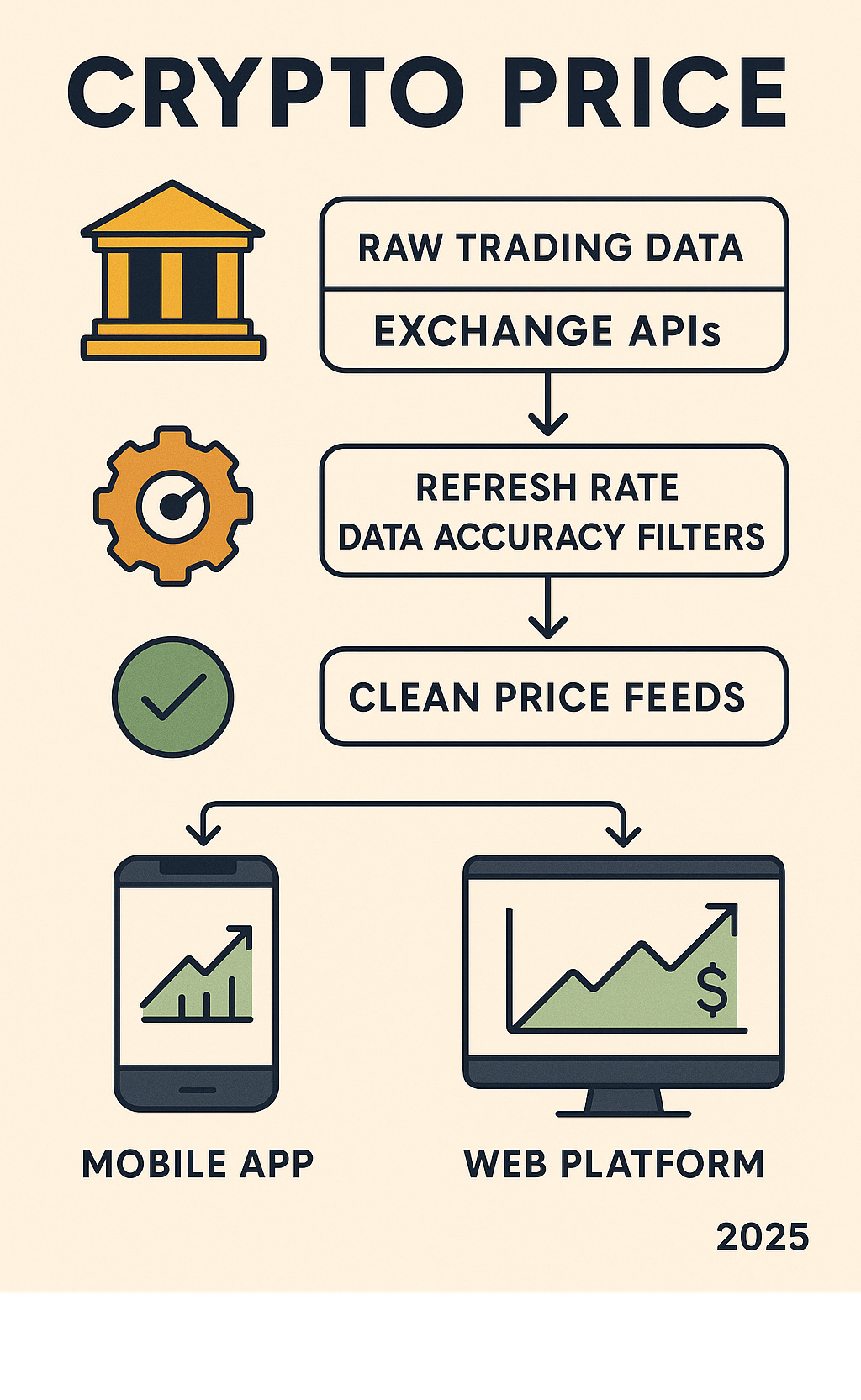 CRYPTO PRICE

RAW TRADING DATA

EXCHANGE APIs

REFRESH RATE
DATA ACCURACY FILTERS

CLEAN PRICE FEEDS

$

MOBILE APP

WEB PLATFORM

2025