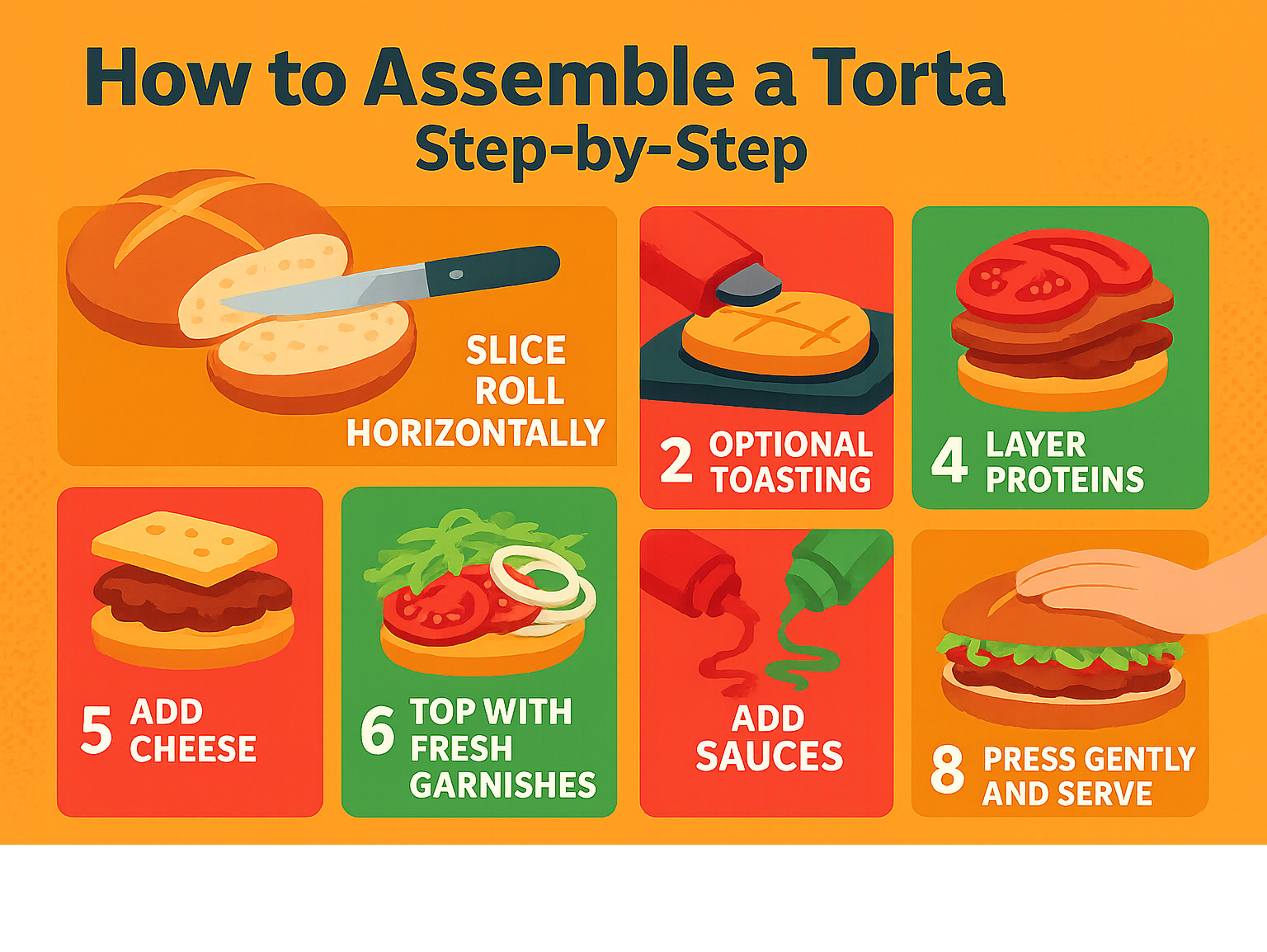 How to Assemble a Torta
Step-by-Step

SLICE ROLL HORIZONTALLY

2 OPTIONAL TOASTING

4 LAYER PROTEINS

5 ADD CHEESE

6 TOP WITH FRESH GARNISHES

ADD SAUCES

8 PRESS GENTLY AND SERVE