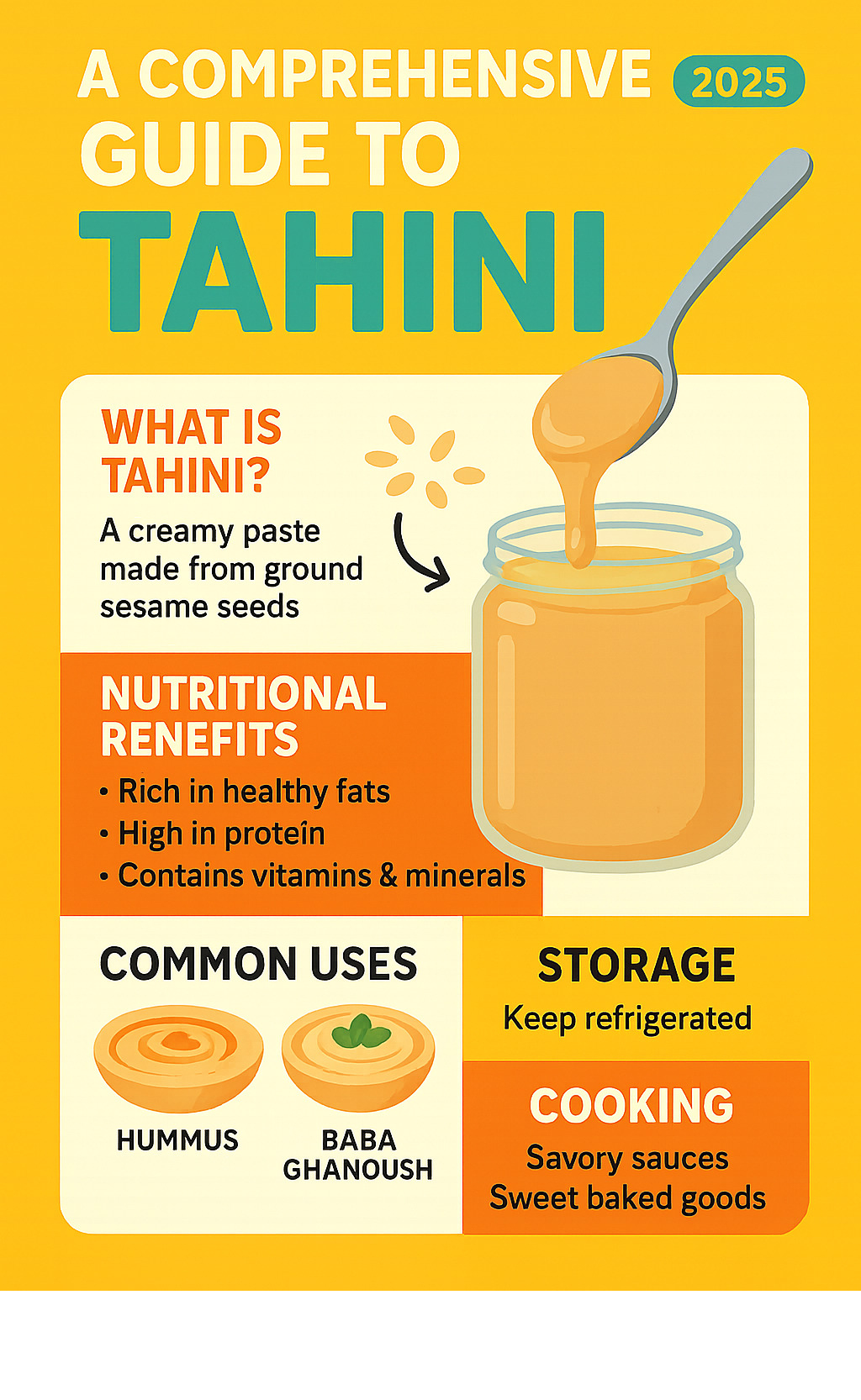 A COMPREHENSIVE 2025
GUIDE TO
TAHINI

WHAT IS TAHINI?
A creamy paste made from ground sesame seeds

NUTRITIONAL RENEFITS
• Rich in healthy fats
• High in proteîn
• Contains vitamins & minerals

COMMON USES
HUMMUS
BABA GHANOUSH

STORAGE
Keep refrigerated

COOKING
Savory sauces
Sweet baked goods