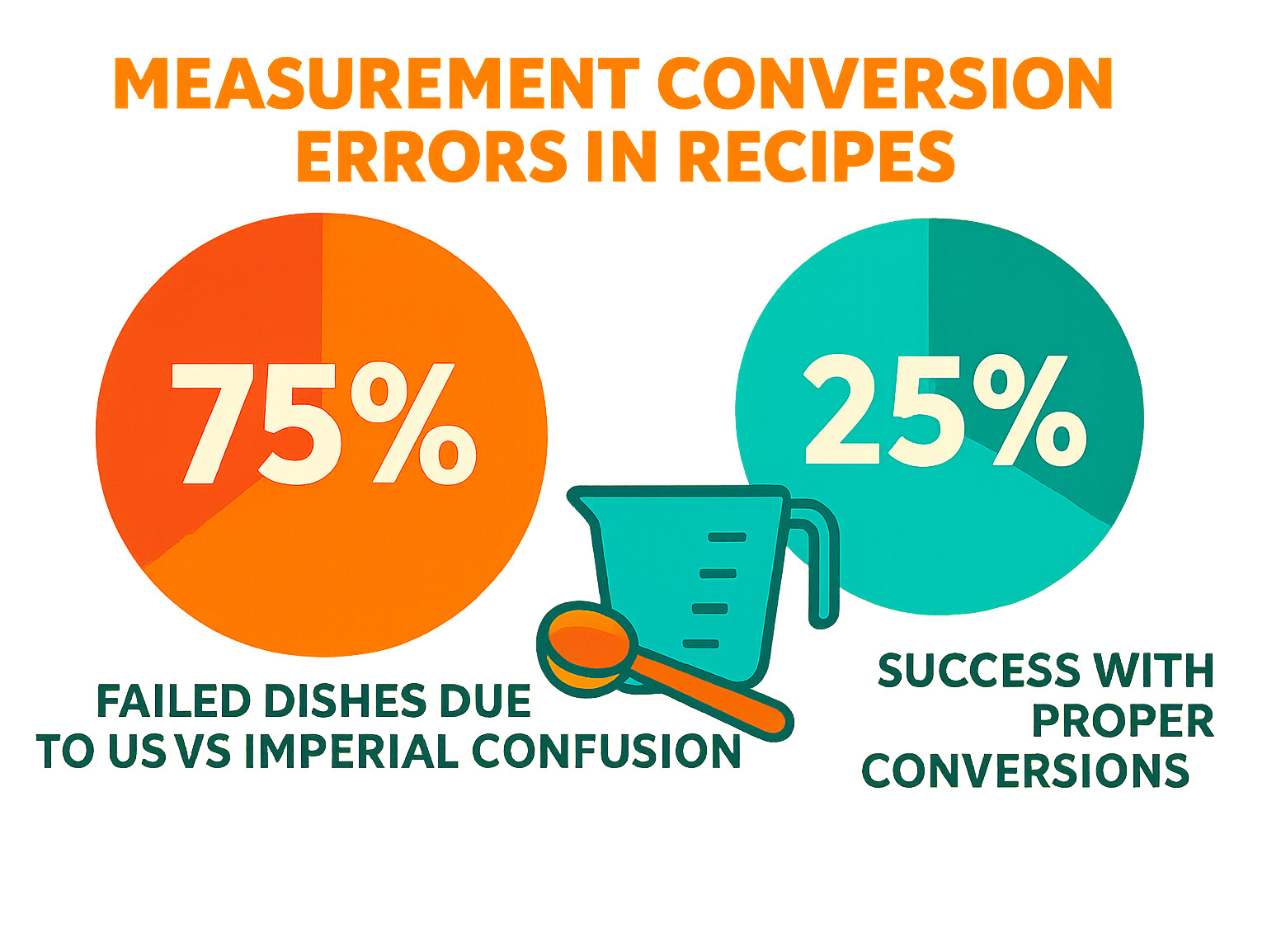 MEASUREMENT CONVERSION ERRORS IN RECIPES

75%

FAILED DISHES DUE TO US VS IMPERIAL CONFUSION

25%

SUCCESS WITH PROPER CONVERSIONS